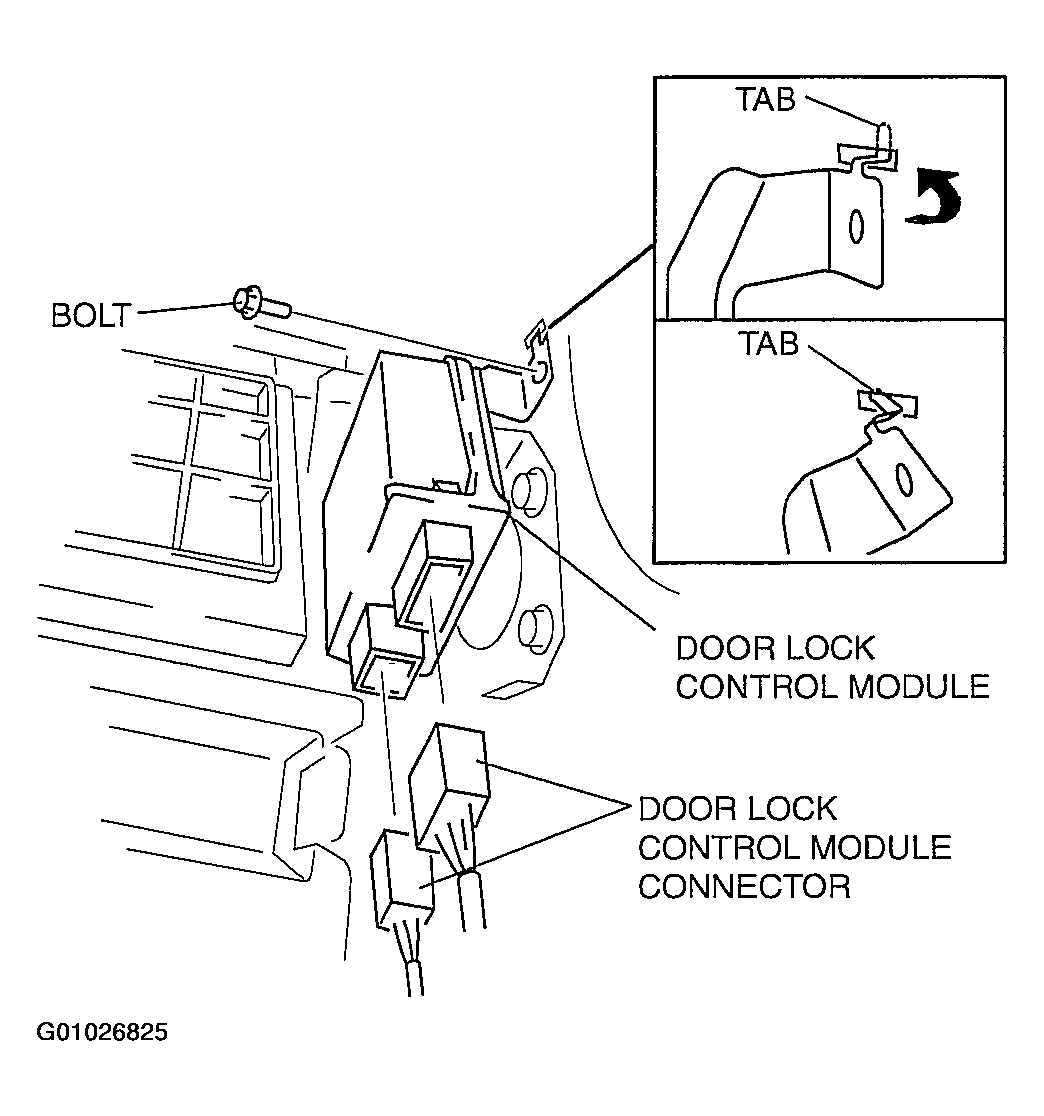 TAB

TAB

BOLT

DOOR LOCK
CONTROL MODULE

DOOR LOCK
CONTROL MODULE
CONNECTOR

G01026825