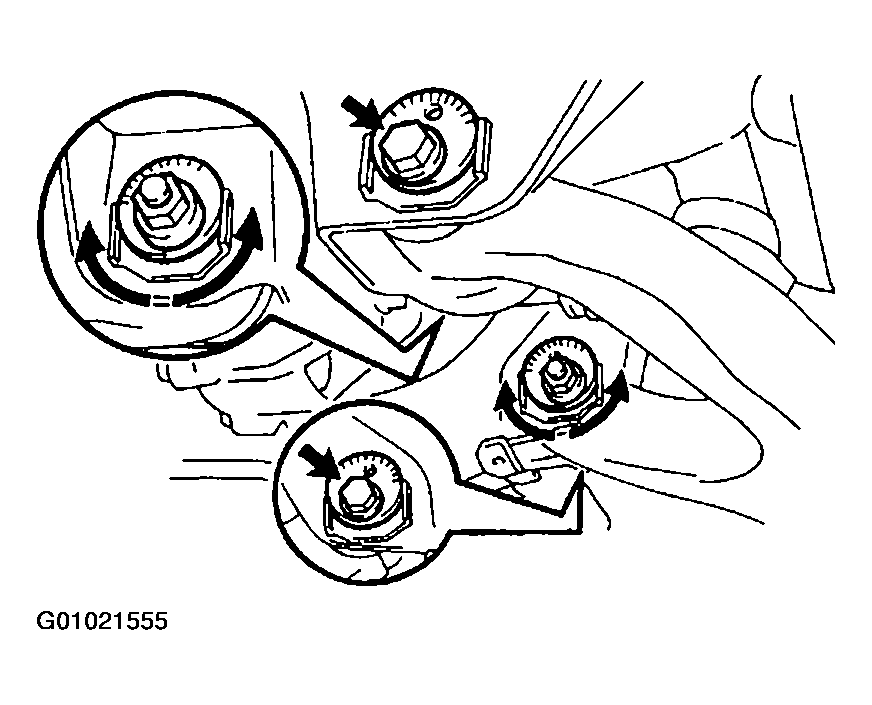 G01021555