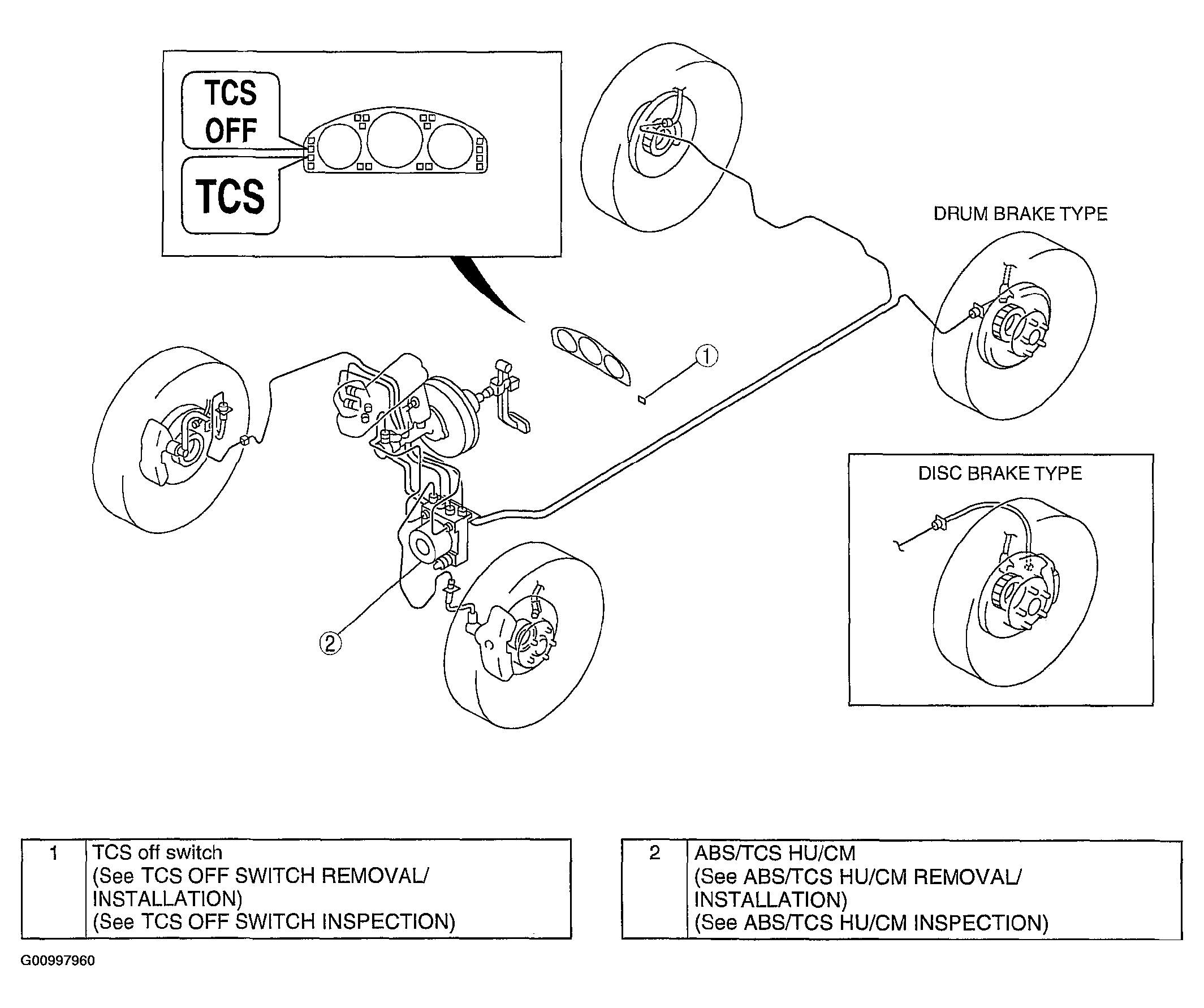 TCS
OFF

TCS

DRUM BRAKE TYPE

1

DISC BRAKE TYPE

2

| 1 | TCS off switch (See TCS OFF SWITCH REMOVAL/ INSTALLATION) (See TCS OFF SWITCH INSPECTION) |
|---|---|

| 2 | ABS/TCS HU/CM (See ABS/TCS HU/CM REMOVAL/ INSTALLATION) (See ABS/TCS HU/CM INSPECTION) |
|---|---|

G00997960