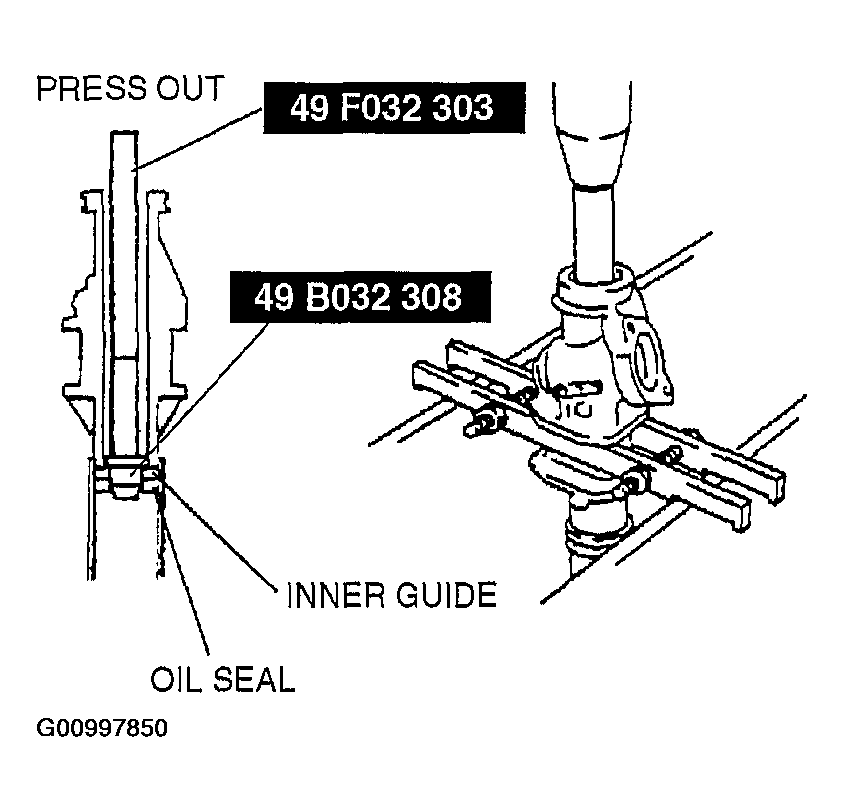 PRESS OUT
49 F032 303
49 B032 308
INNER GUIDE
OIL SEAL
G00997850