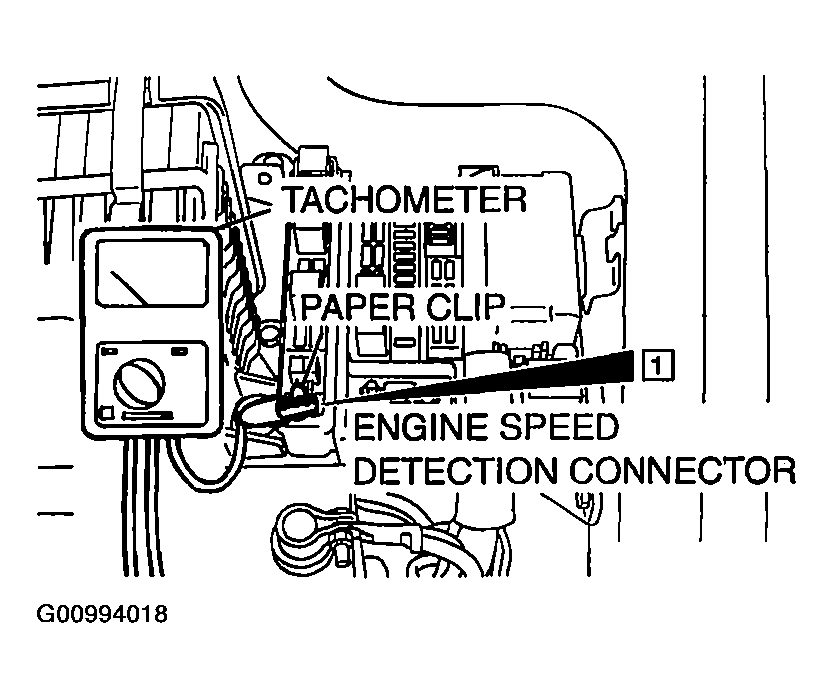 TACHOMETER
PAPER CLIP
1
ENGINE SPEED DETECTION CONNECTOR
G00994018