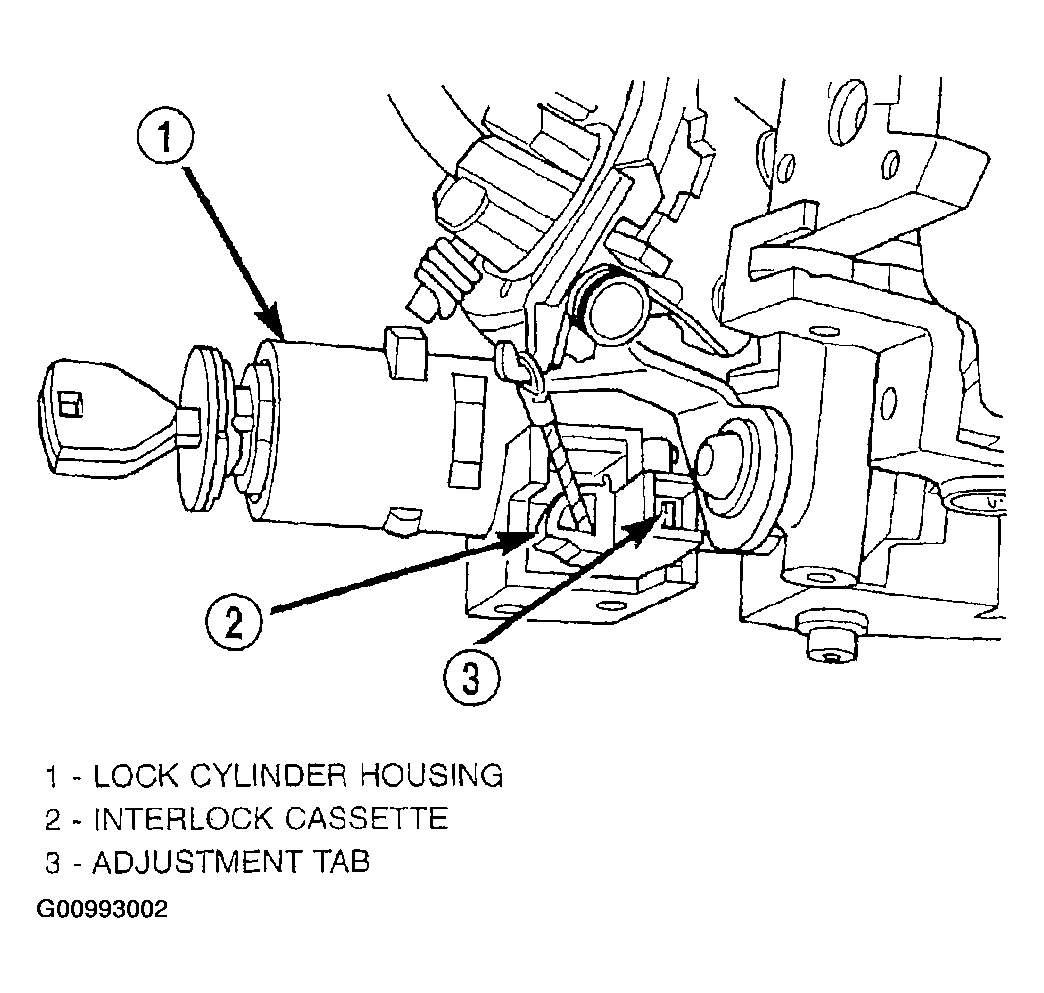 1

2

3

1 - LOCK CYLINDER HOUSING
2 - INTERLOCK CASSETTE
3 - ADJUSTMENT TAB

G00993002