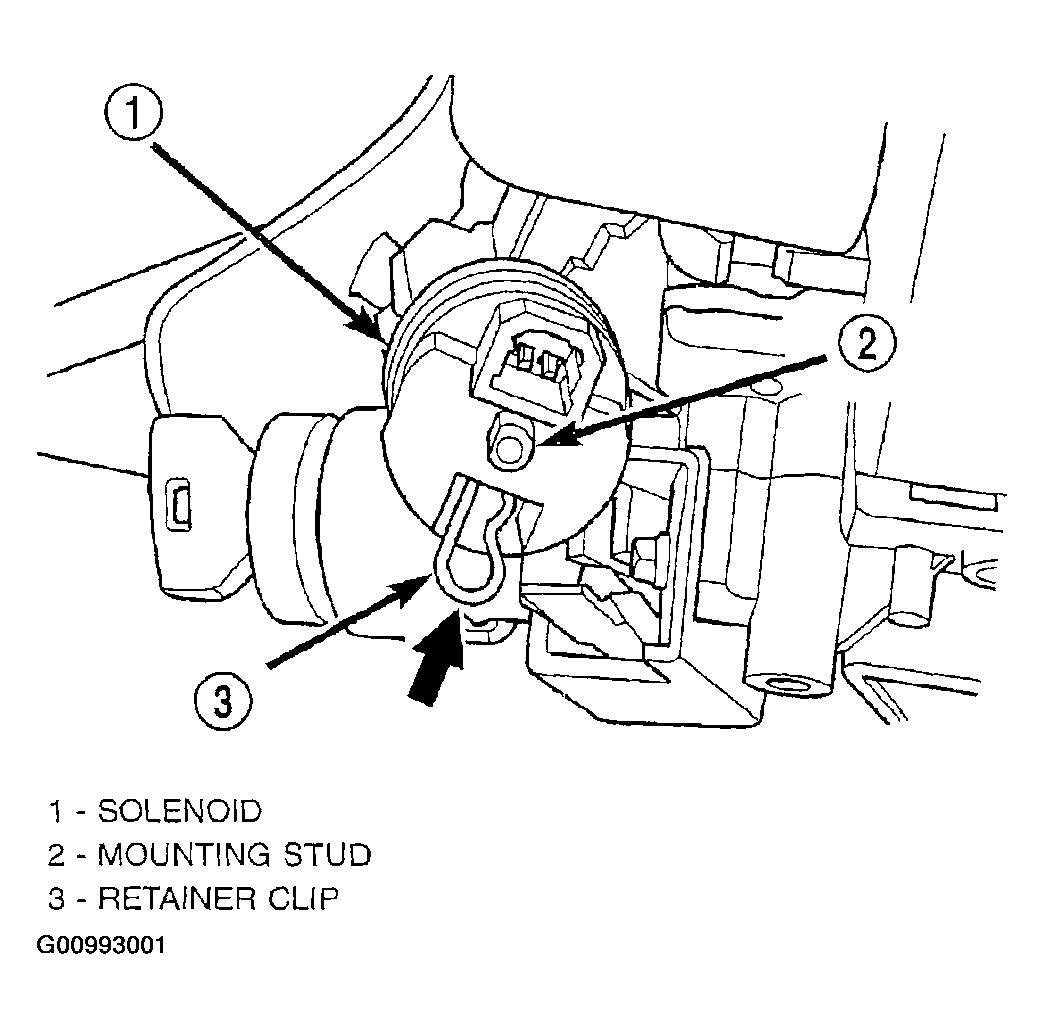 1

2

3

1 - SOLENOID
2 - MOUNTING STUD
3 - RETAINER CLIP

G00993001