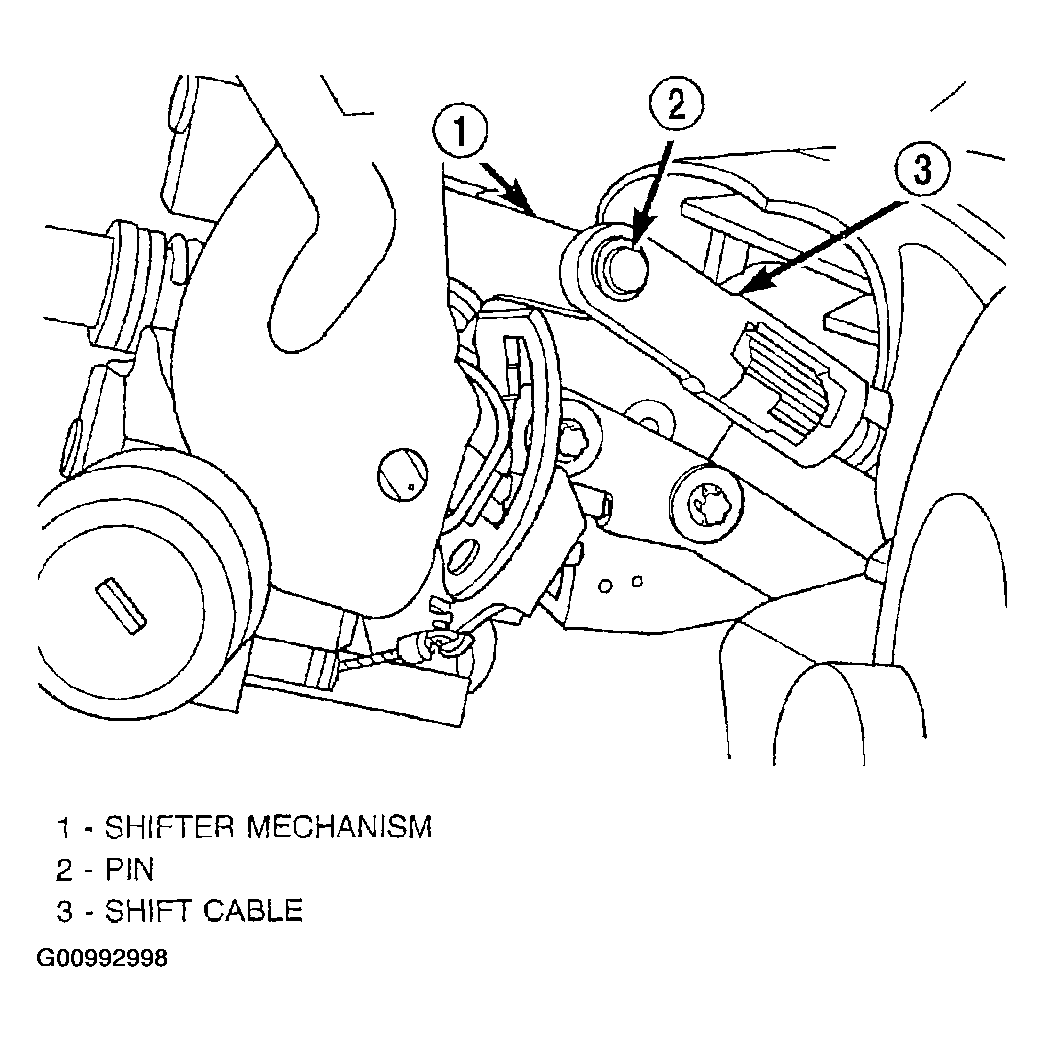 1
2
3

1 - SHIFTER MECHANISM
2 - PIN
3 - SHIFT CABLE

G00992998