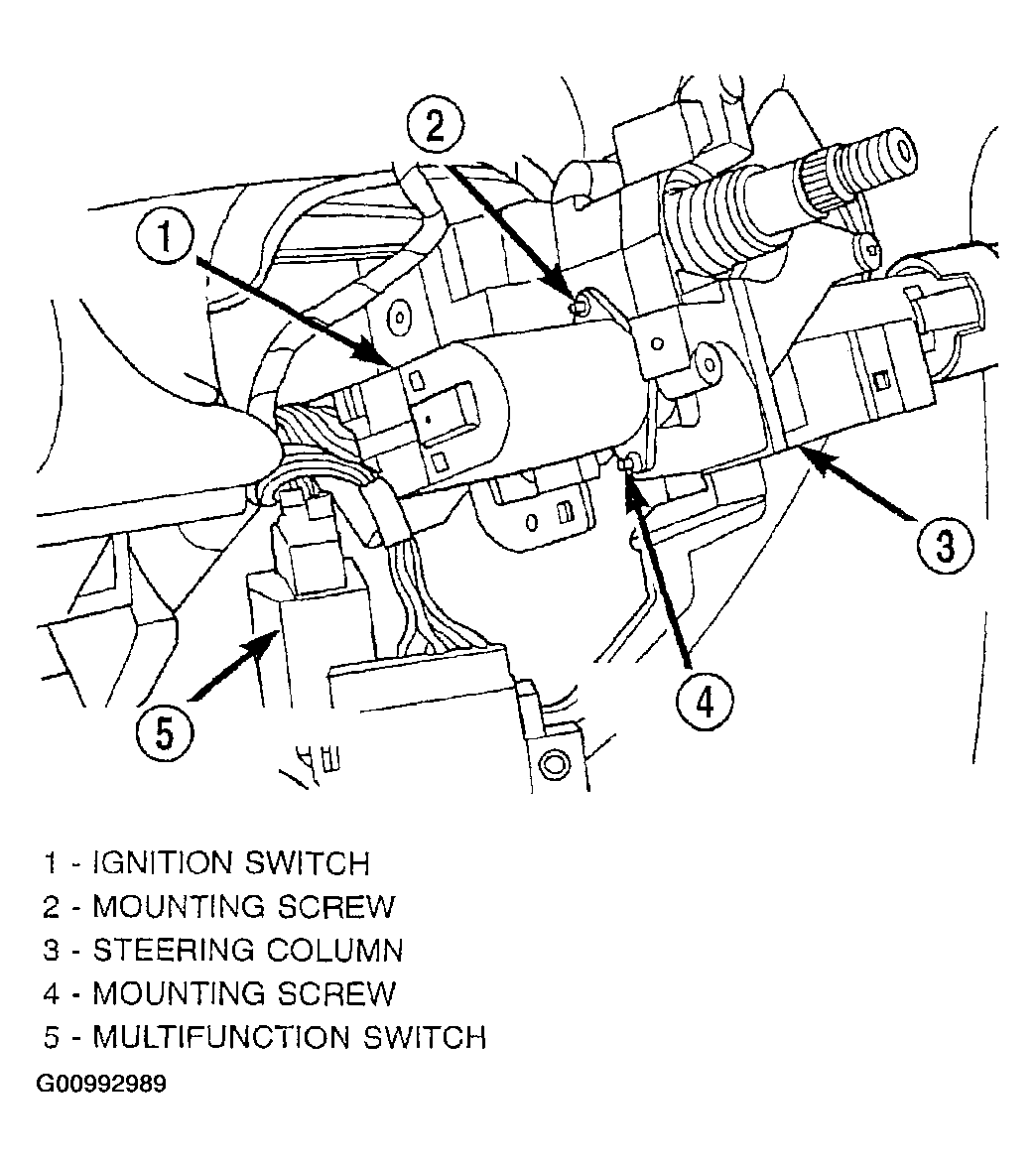 2
1
3
4
5

1 - IGNITION SWITCH
2 - MOUNTING SCREW
3 - STEERING COLUMN
4 - MOUNTING SCREW
5 - MULTIFUNCTION SWITCH

G00992989