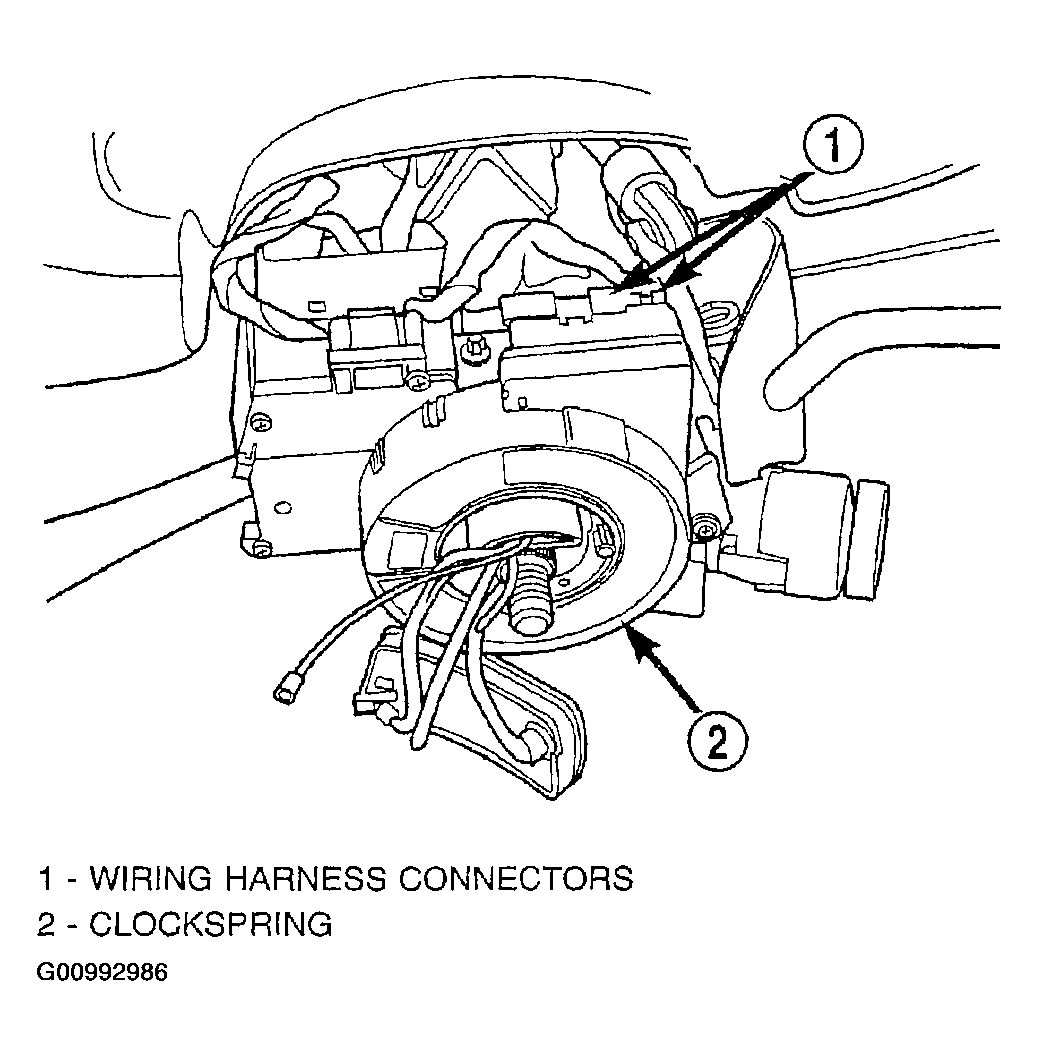 1

2

1 - WIRING HARNESS CONNECTORS
2 - CLOCKSPRING

G00992986