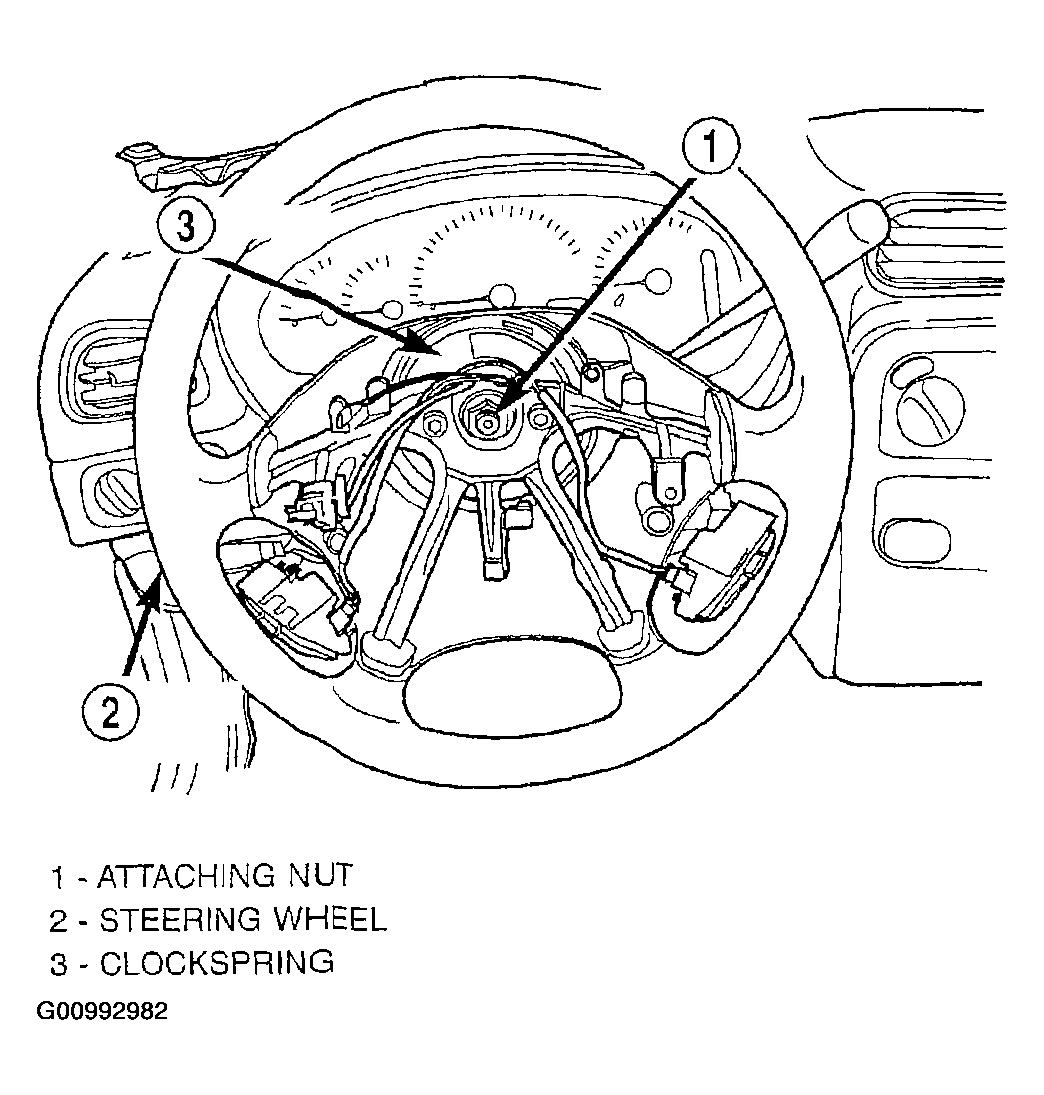 1

3

2

1 - ATTACHING NUT
2 - STEERING WHEEL
3 - CLOCKSPRING

G00992982