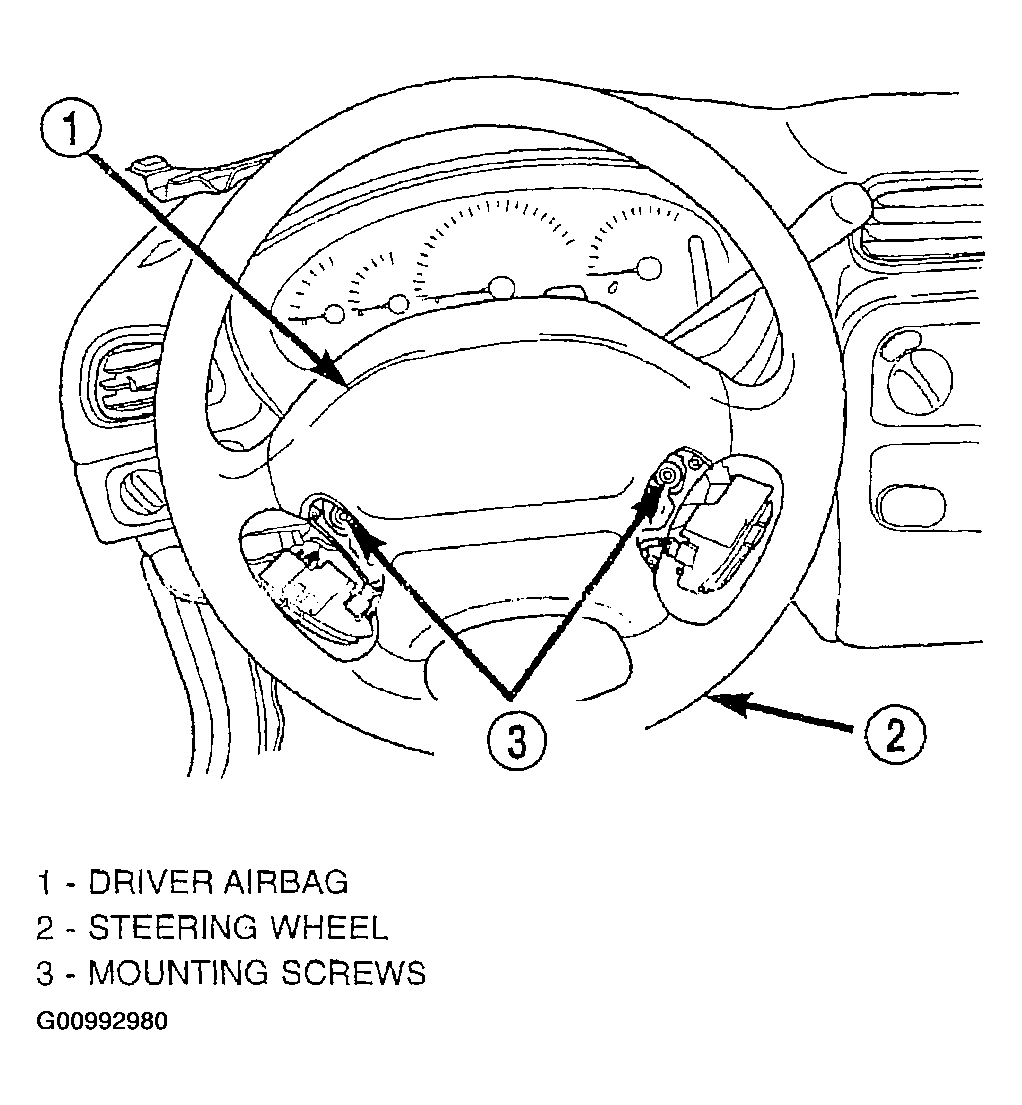 1

3

2

1 - DRIVER AIRBAG
2 - STEERING WHEEL
3 - MOUNTING SCREWS
G00992980