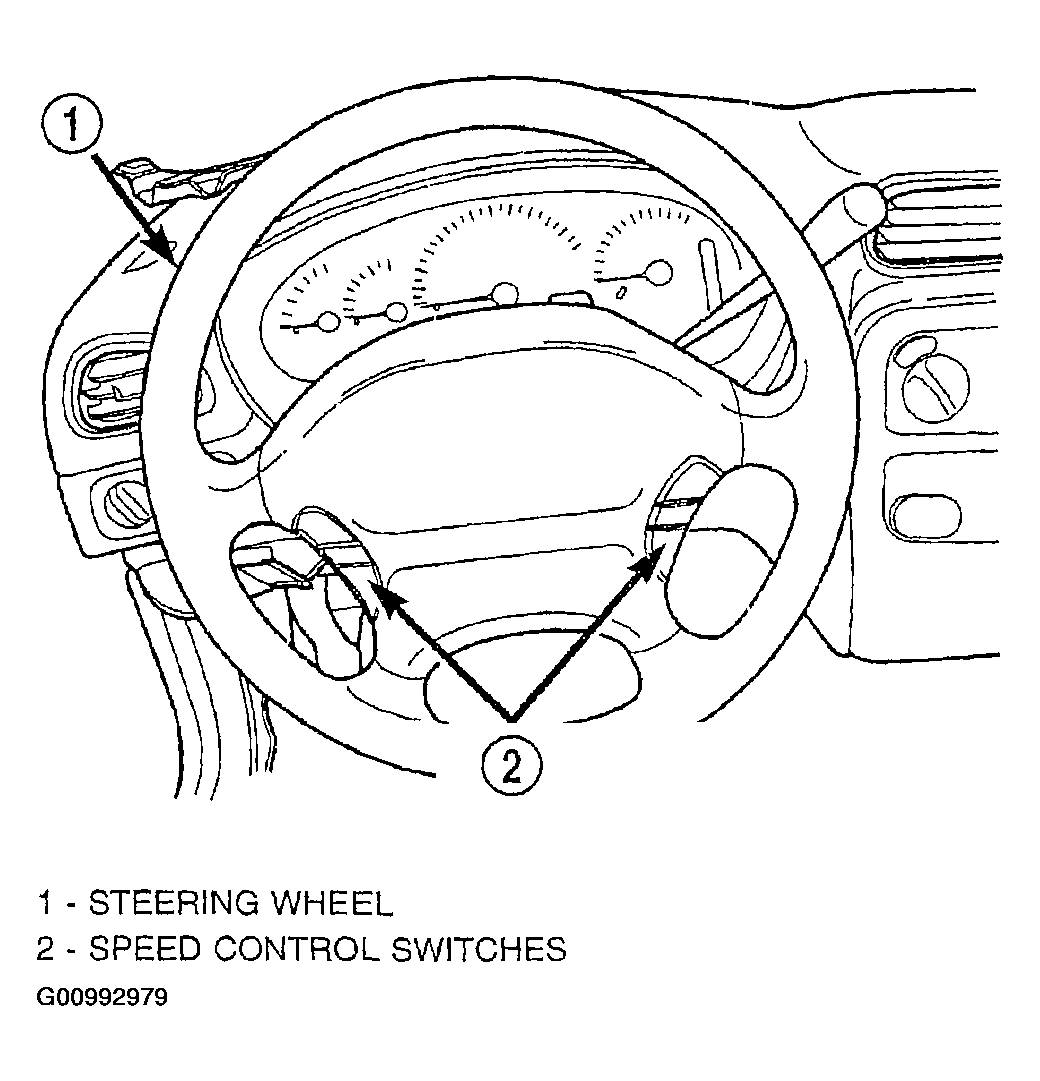 1

2

1 - STEERING WHEEL
2 - SPEED CONTROL SWITCHES
G00992979