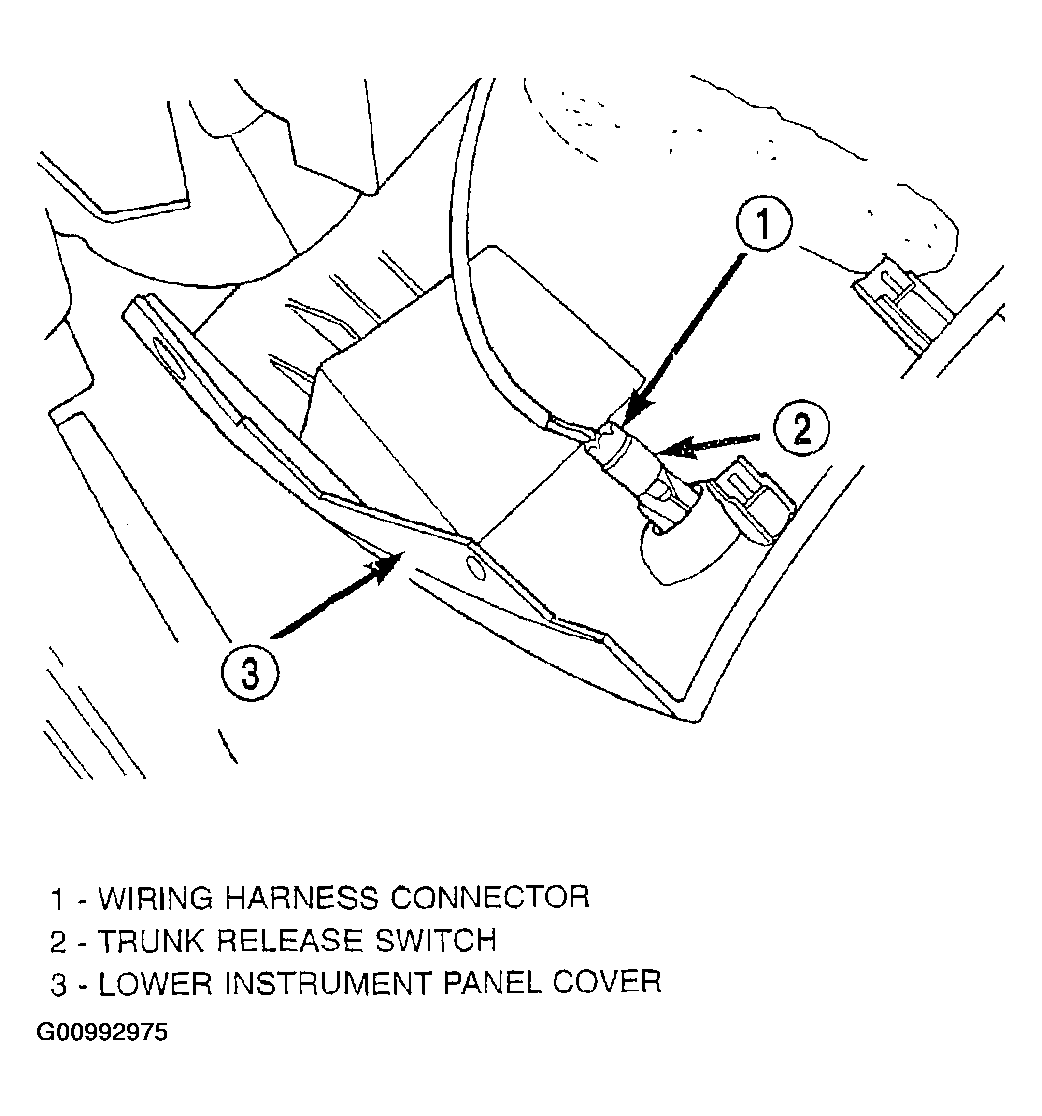 1

2

3

1 - WIRING HARNESS CONNECTOR
2 - TRUNK RELEASE SWITCH
3 - LOWER INSTRUMENT PANEL COVER

G00992975