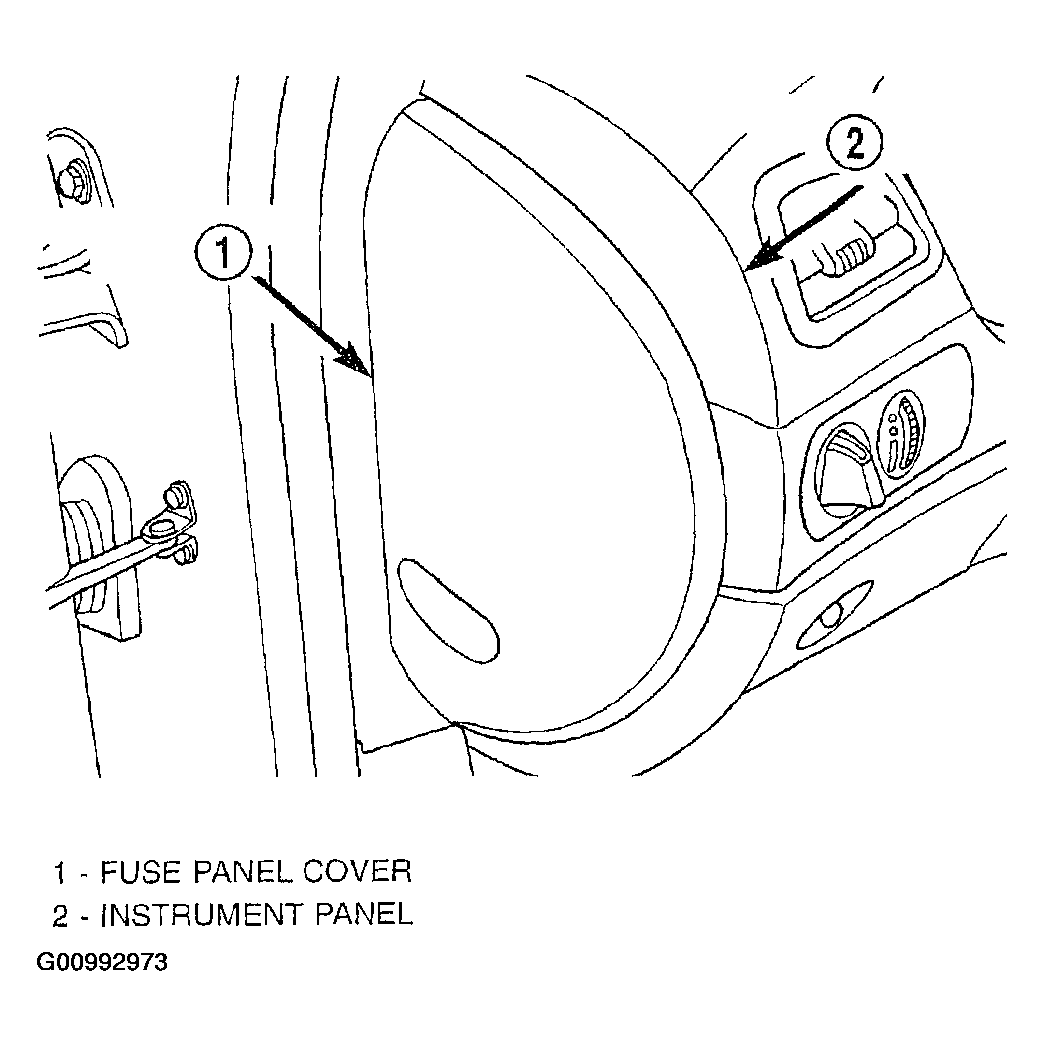 1

2

1 - FUSE PANEL COVER
2 - INSTRUMENT PANEL

G00992973