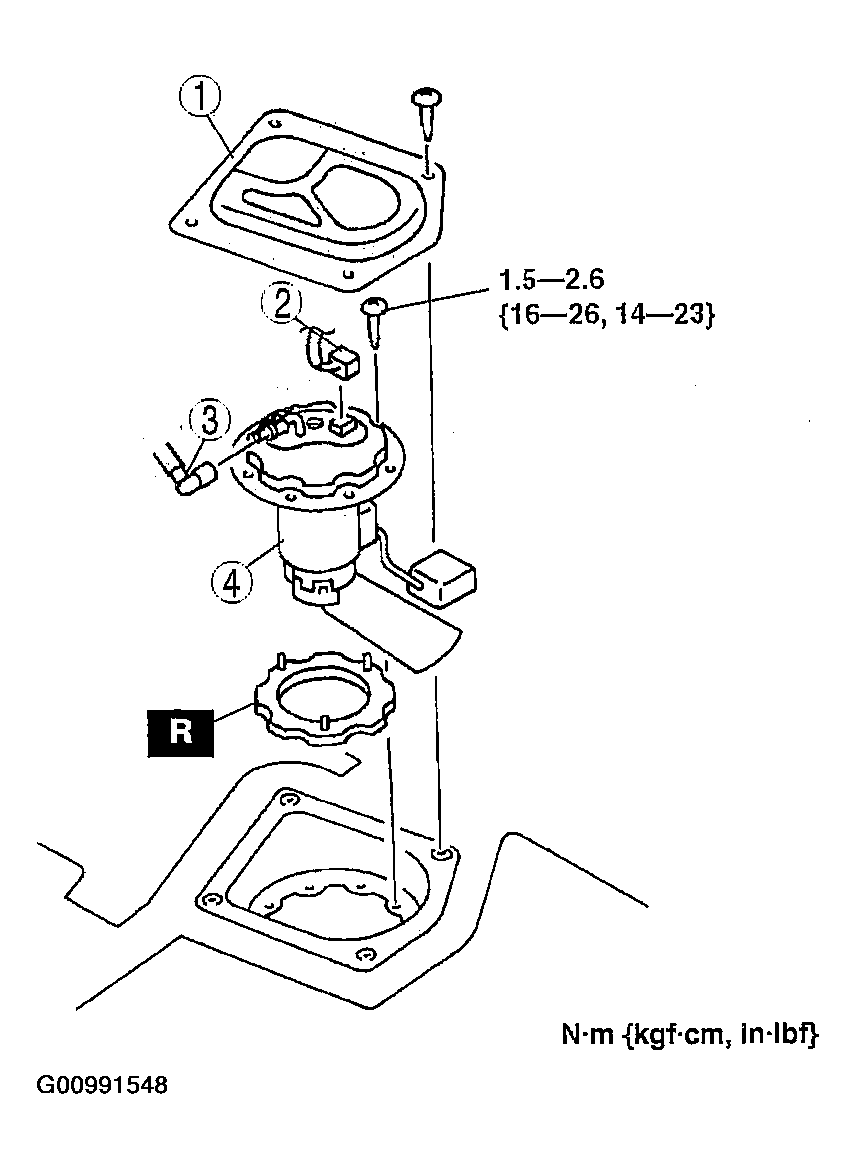 1

1.5—2.6
{16—26, 14—23}

2

3

4

R

N·m {kgf·cm, in·lbf}

G00991548