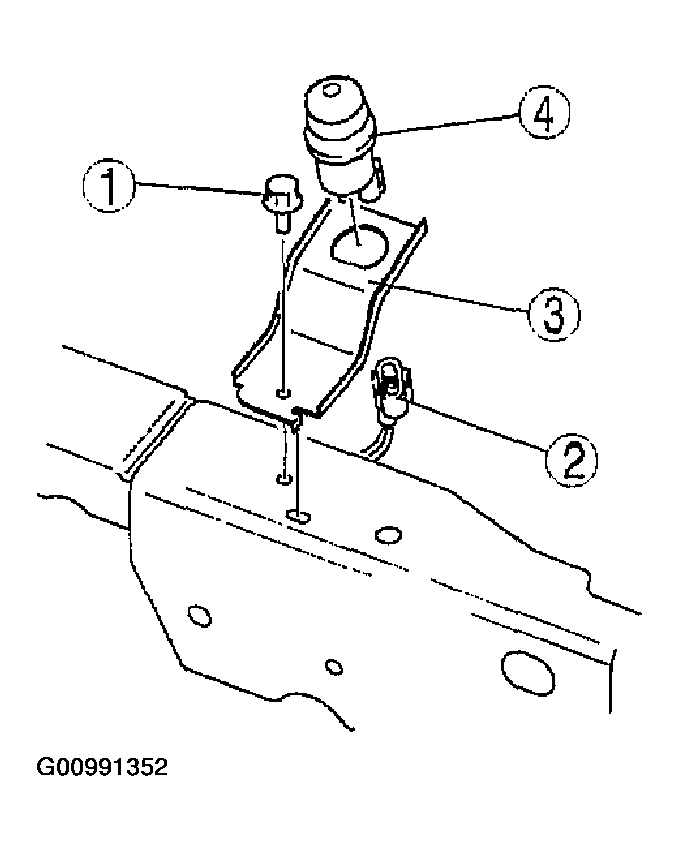 4
1
3
2
G00991352