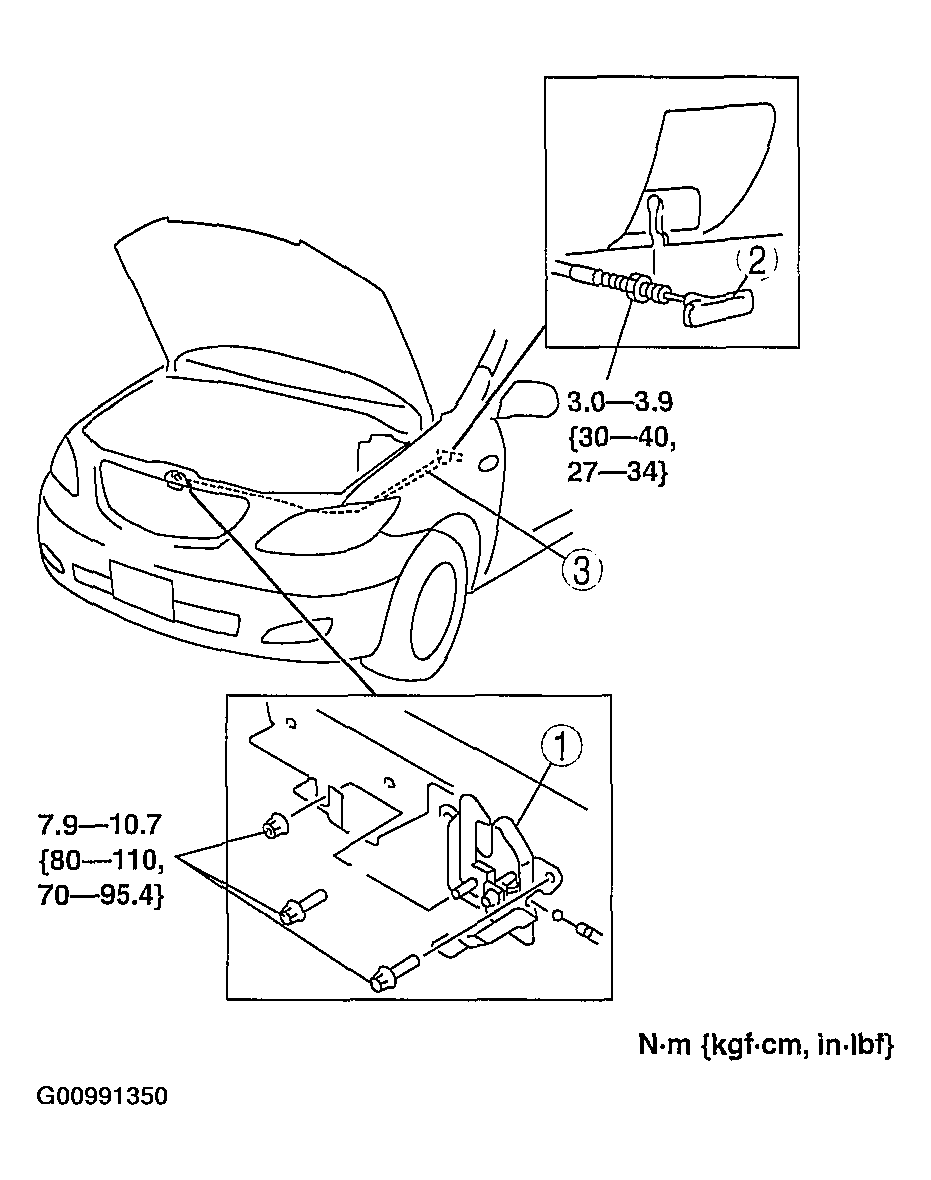 2

3.0—3.9
{30—40,
27—34}

3

1

7.9—10.7
{80—110,
70—95.4}

N·m {kgf·cm, in·lbf}

G00991350