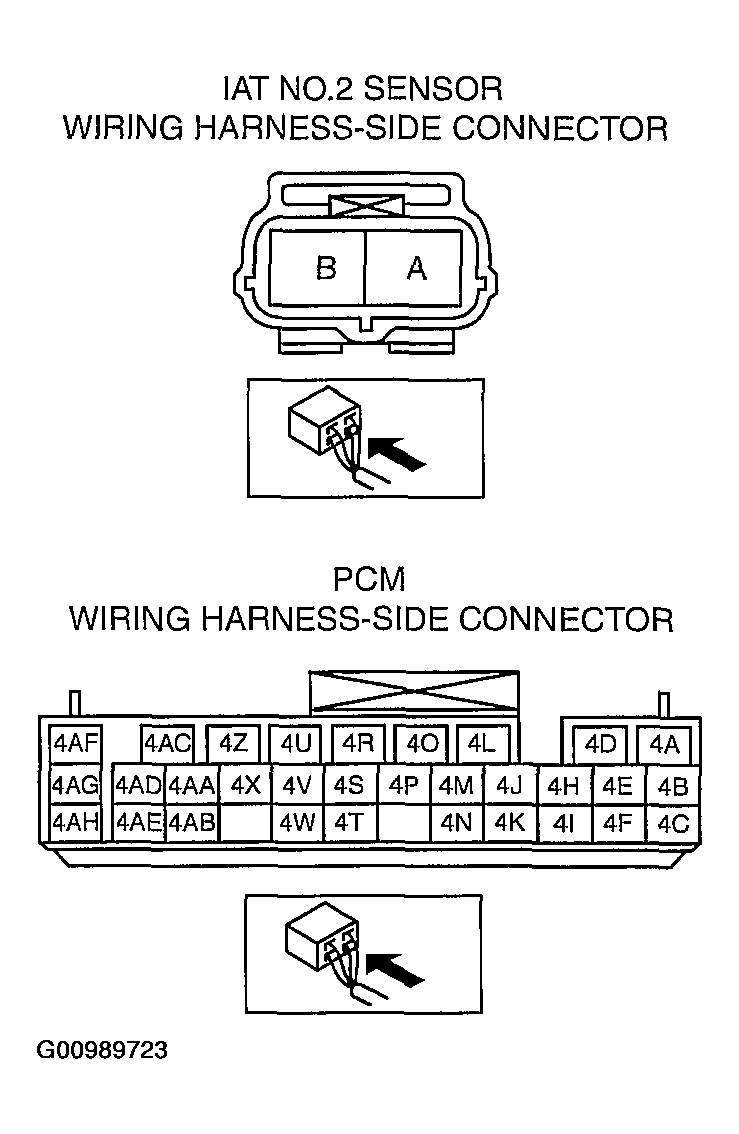 IAT NO.2 SENSOR
WIRING HARNESS-SIDE CONNECTOR

B A

PCM
WIRING HARNESS-SIDE CONNECTOR

4AF 4AC 4Z 4U 4R 4O 4L 4D 4A
4AG 4AD 4AA 4X 4V 4S 4P 4M 4J 4H 4E 4B
4AH 4AE 4AB 4W 4T 4N 4K 4I 4F 4C

G00989723