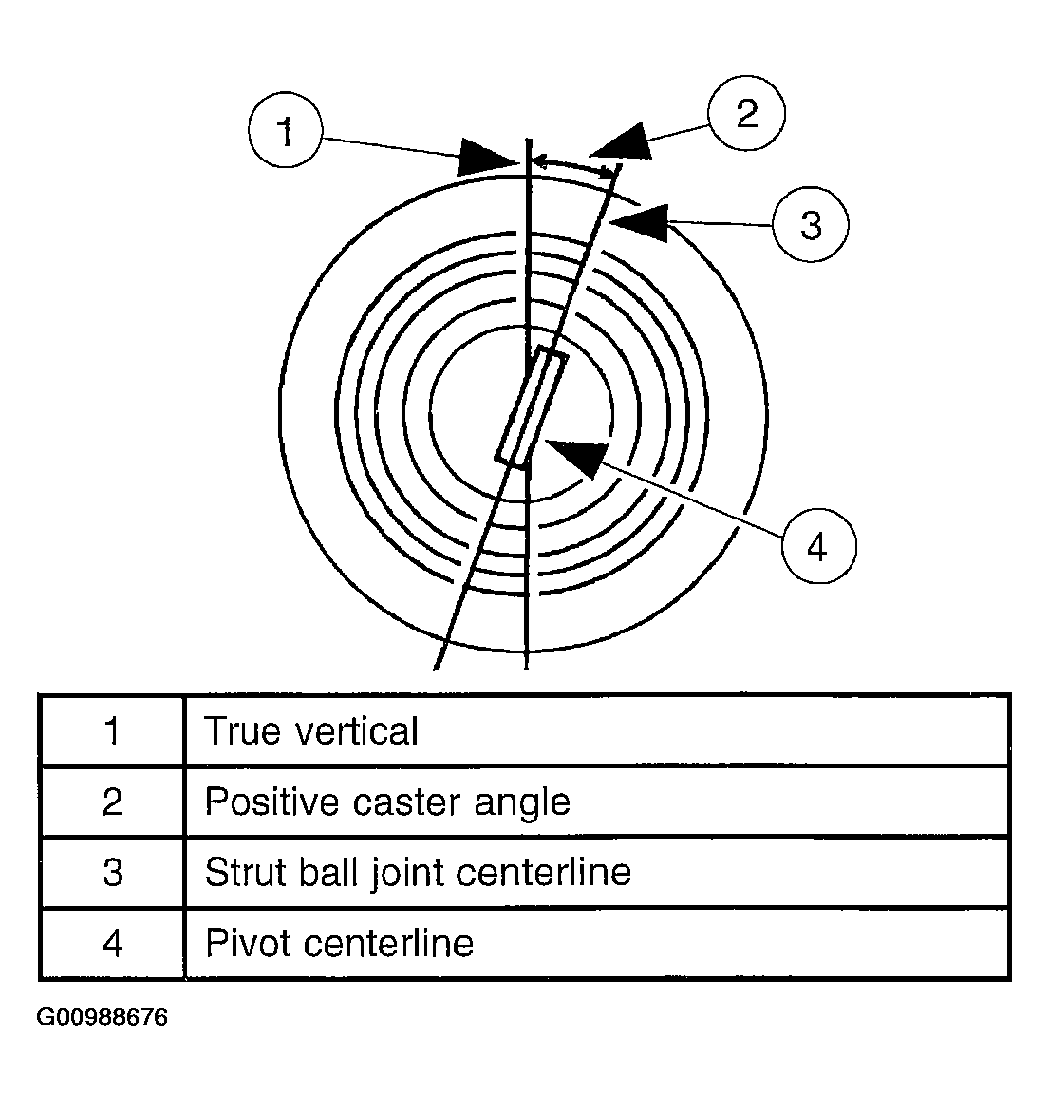 1
2
3
4

| 1 | True vertical |
|---|---|
| 2 | Positive caster angle |
| 3 | Strut ball joint centerline |
| 4 | Pivot centerline |

G00988676