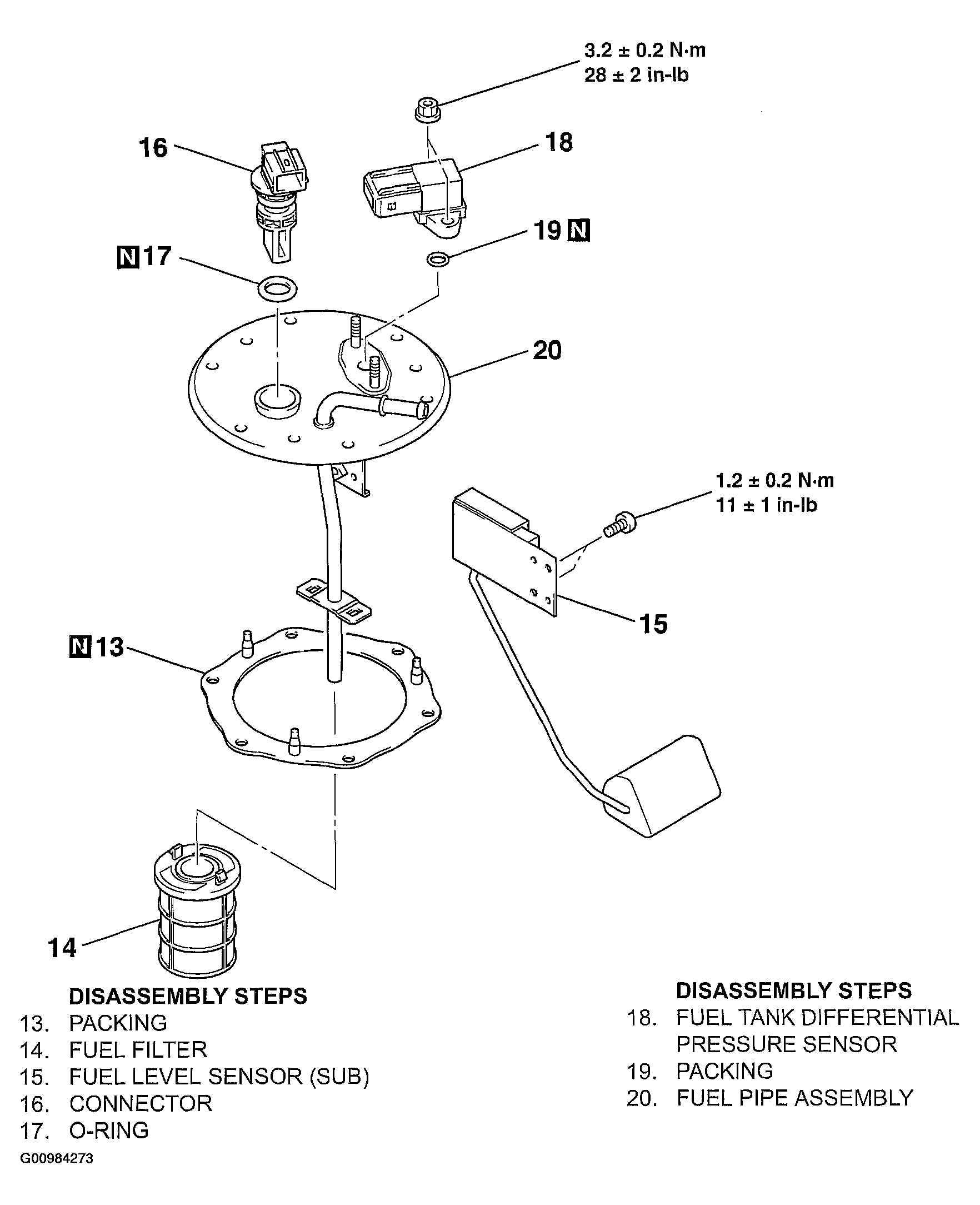 3.2 ± 0.2 N·m
28 ± 2 in-lb

16

18

19 N

N 17

20

1.2 ± 0.2 N·m
11 ± 1 in-lb

15

N 13

14

DISASSEMBLY STEPS
13. PACKING
14. FUEL FILTER
15. FUEL LEVEL SENSOR (SUB)
16. CONNECTOR
17. O-RING

DISASSEMBLY STEPS
18. FUEL TANK DIFFERENTIAL PRESSURE SENSOR
19. PACKING
20. FUEL PIPE ASSEMBLY

G00984273