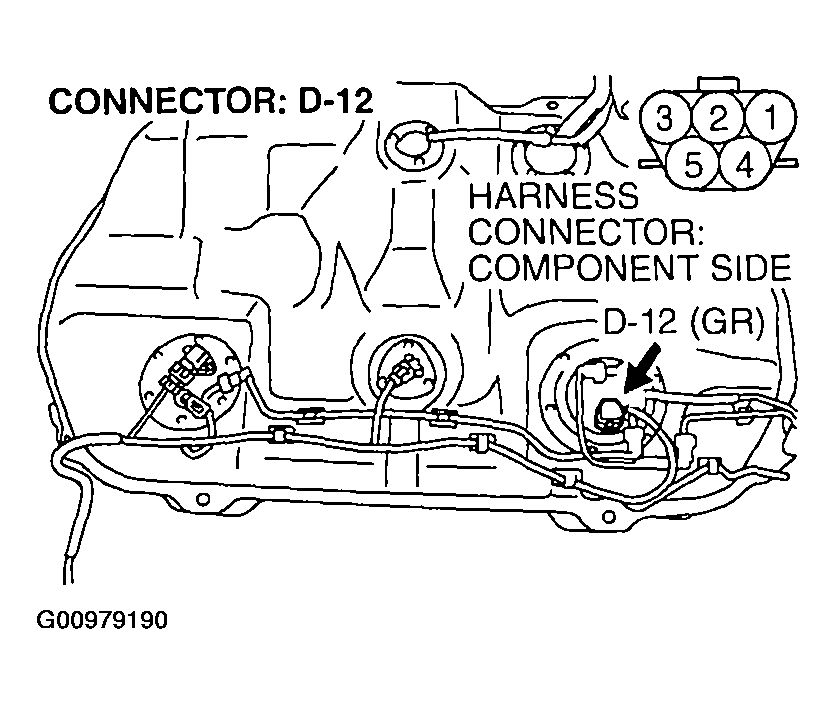 CONNECTOR: D-12

3 2 1
5 4

HARNESS CONNECTOR: COMPONENT SIDE

D-12 (GR)

G00979190