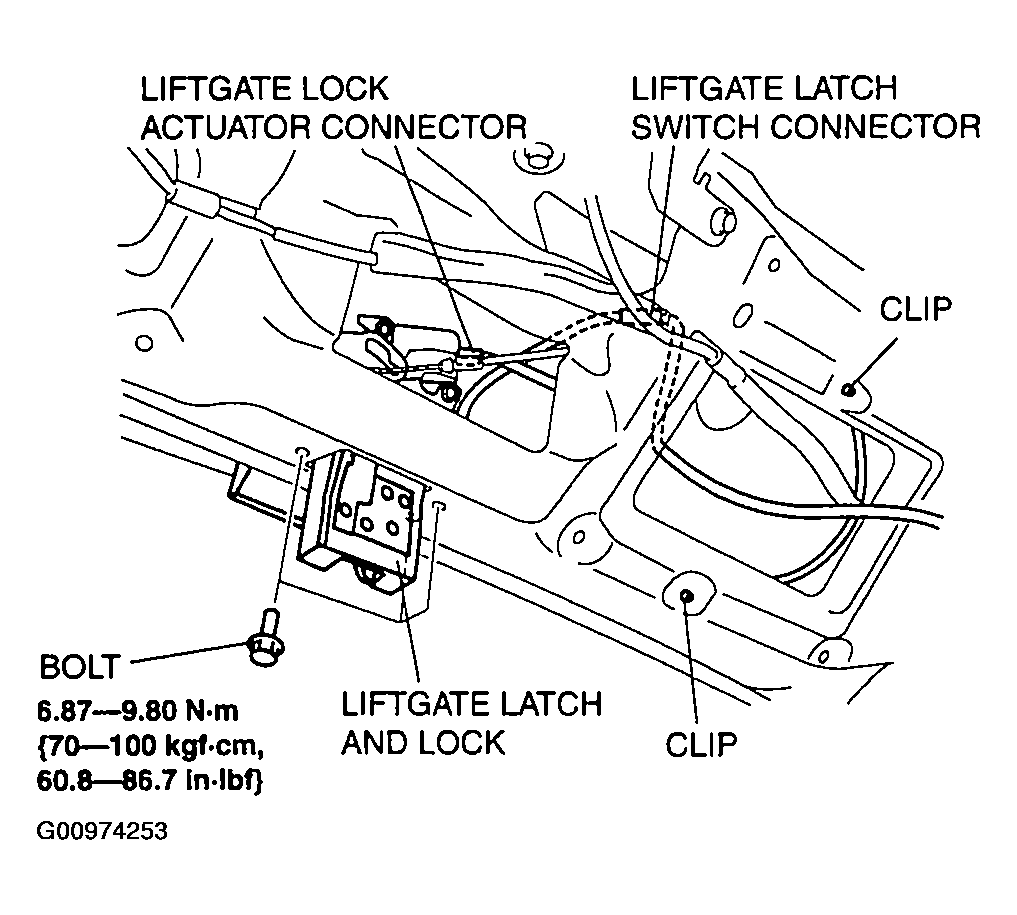 LIFTGATE LOCK ACTUATOR CONNECTOR

LIFTGATE LATCH SWITCH CONNECTOR

CLIP

BOLT

6.87—9.80 N·m {70—100 kgf·cm, 60.8—86.7 in·lbf}

LIFTGATE LATCH AND LOCK

CLIP

G00974253