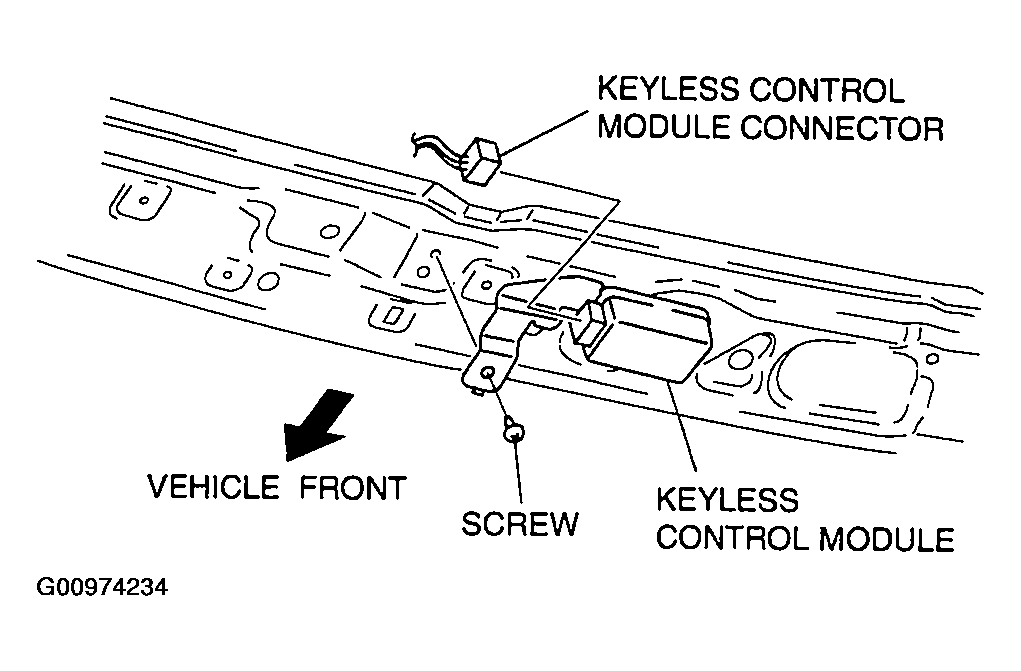 KEYLESS CONTROL MODULE CONNECTOR

VEHICLE FRONT

SCREW

KEYLESS CONTROL MODULE

G00974234