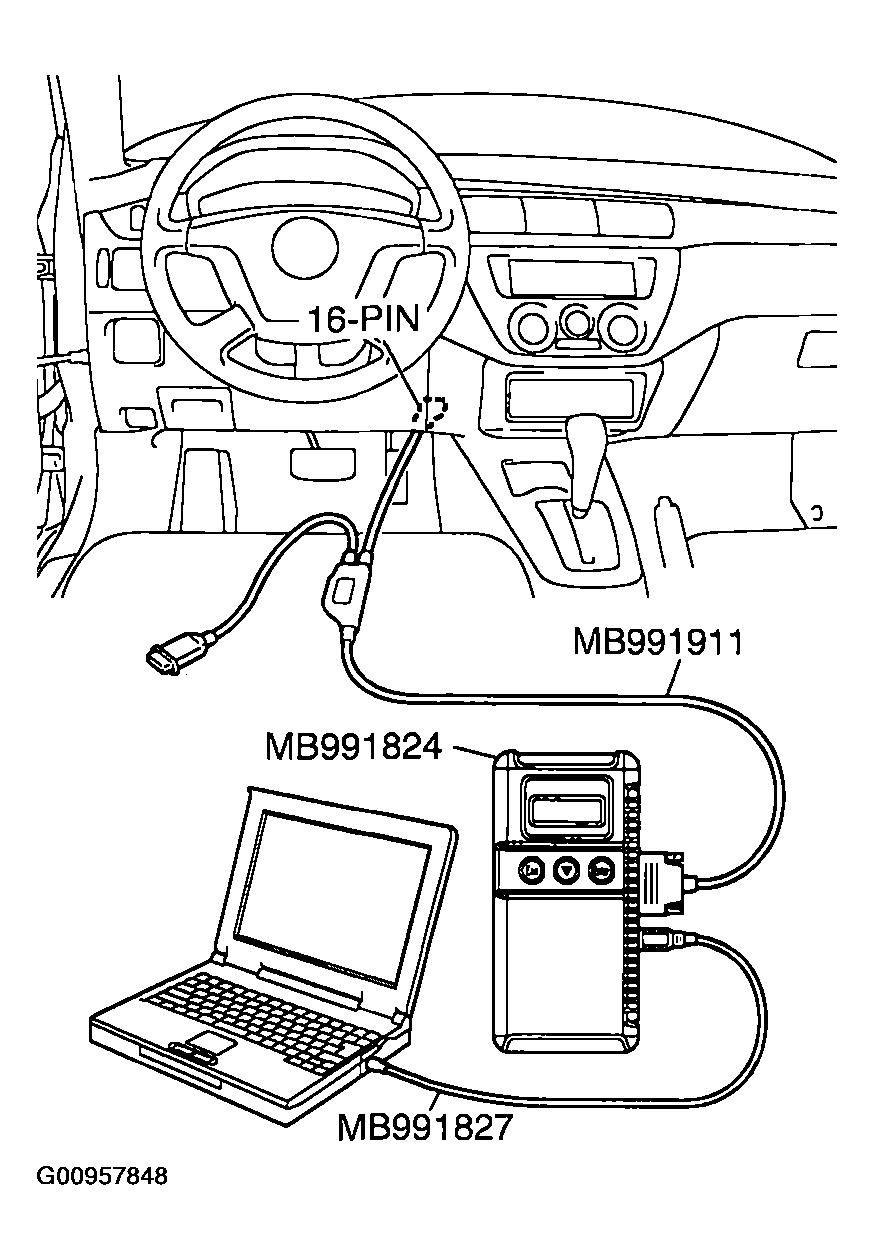 16-PIN

MB991911

MB991824

MB991827

G00957848