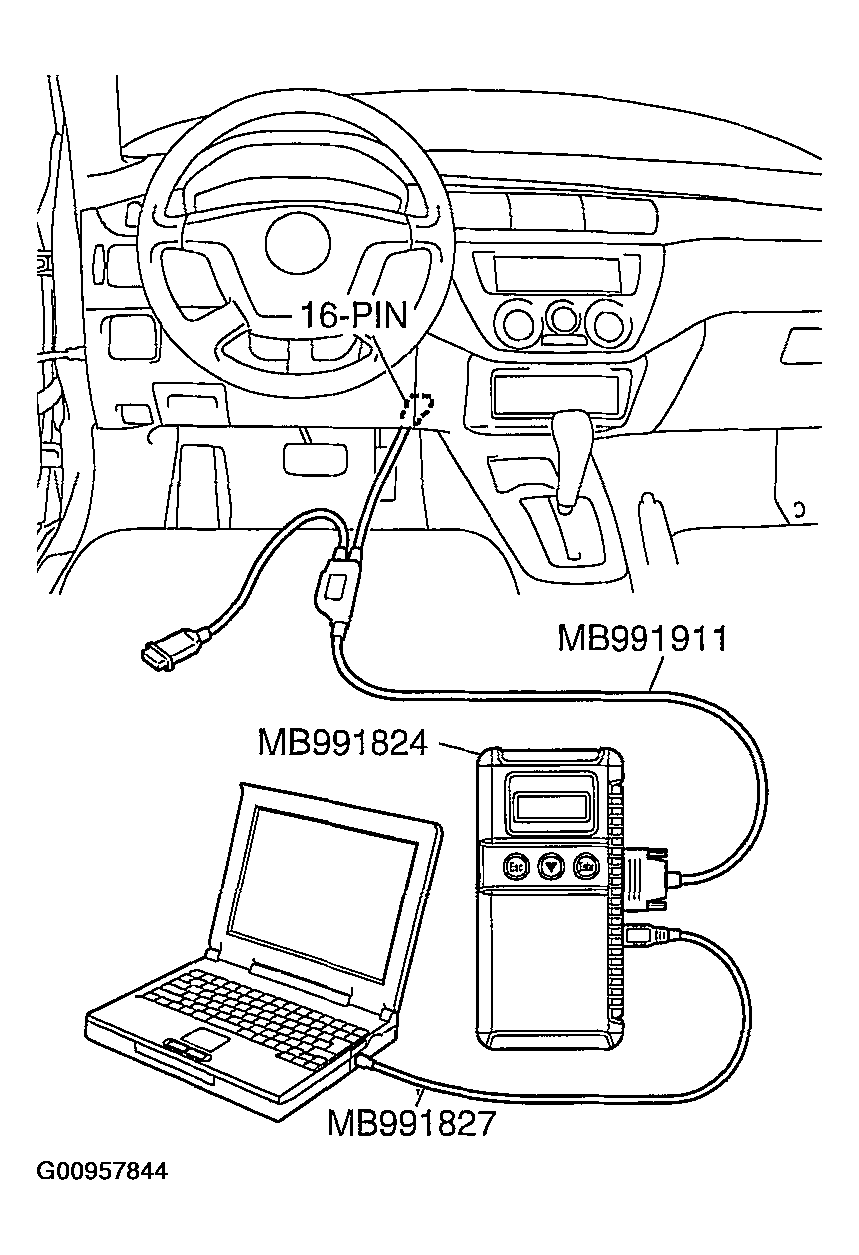 16-PIN

MB991911

MB991824

Esc

Enter

MB991827

G00957844