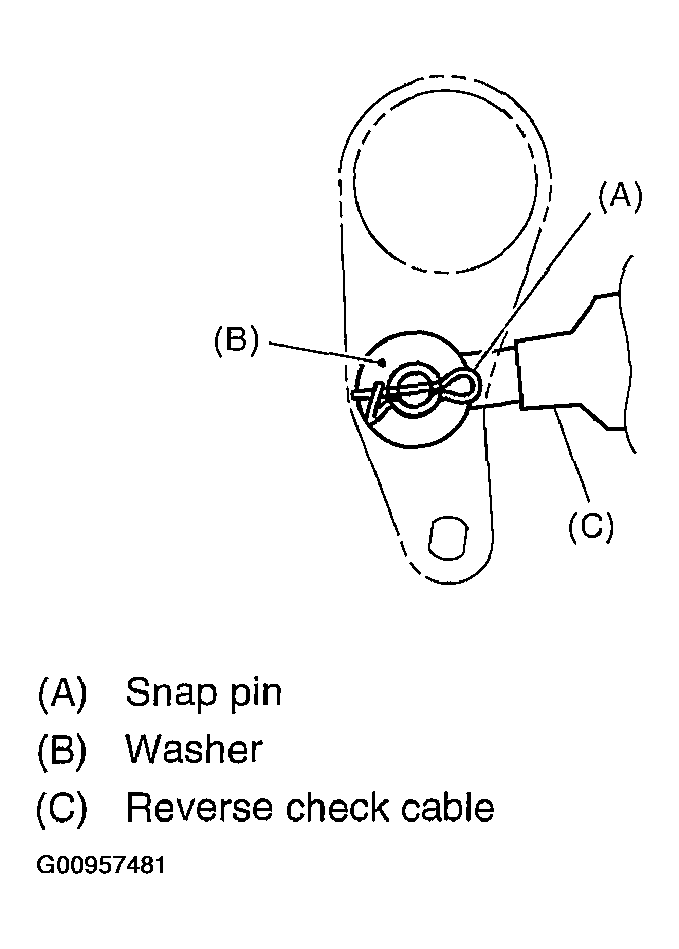 (A)

(B)

(C)

(A) Snap pin
(B) Washer
(C) Reverse check cable

G00957481