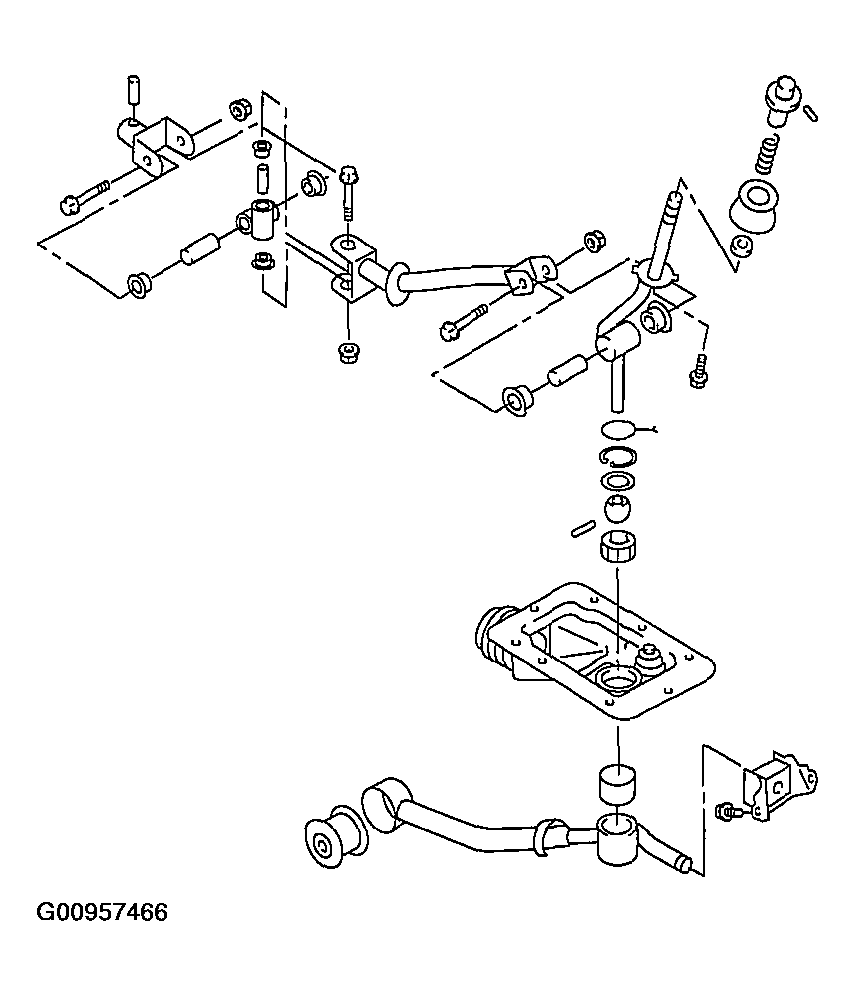 G00957466