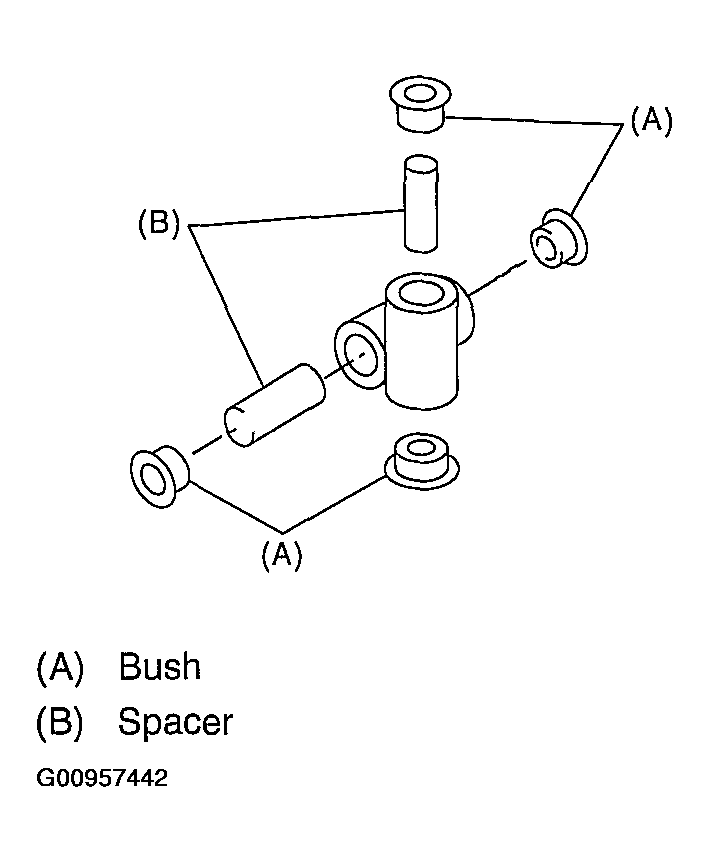 (A)

(B)

(A)

(A) Bush
(B) Spacer

G00957442