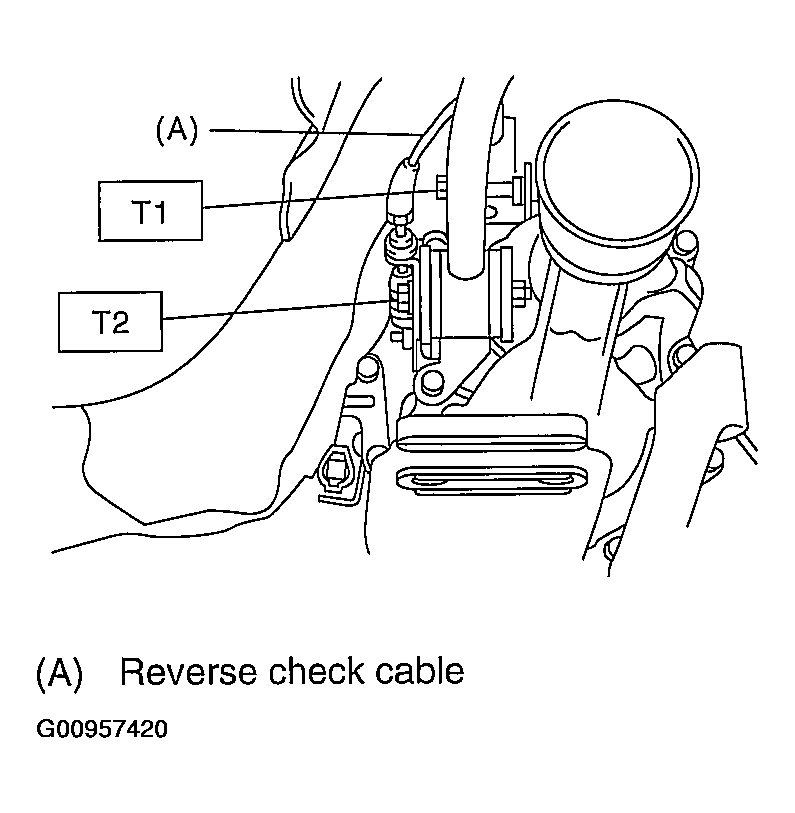 (A)

T1

T2

(A) Reverse check cable

G00957420