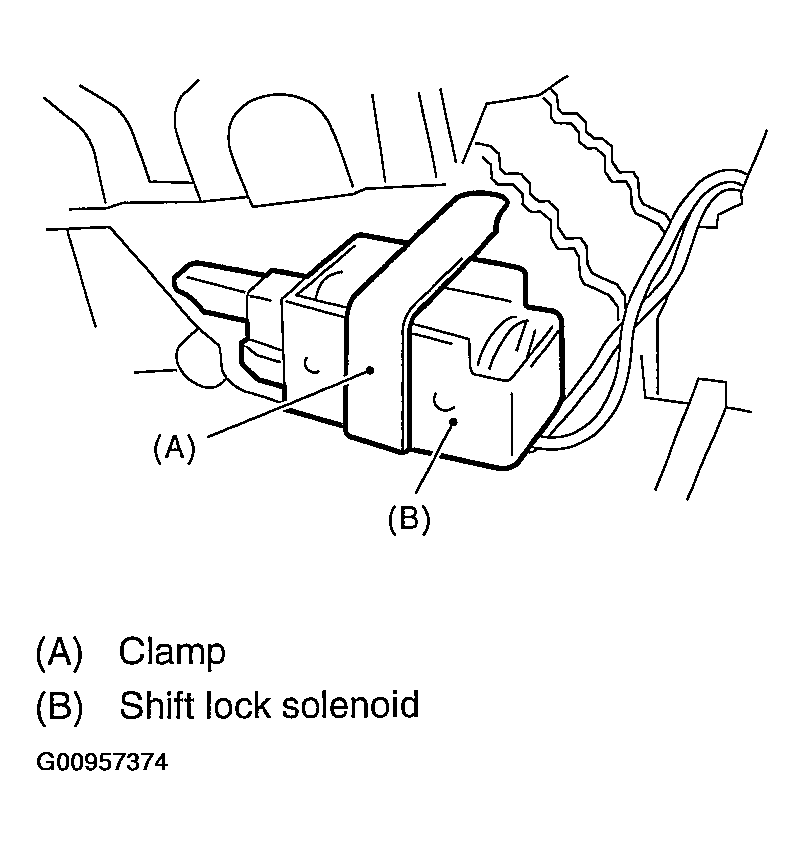 (A)

(B)

(A) Clamp
(B) Shift lock solenoid

G00957374