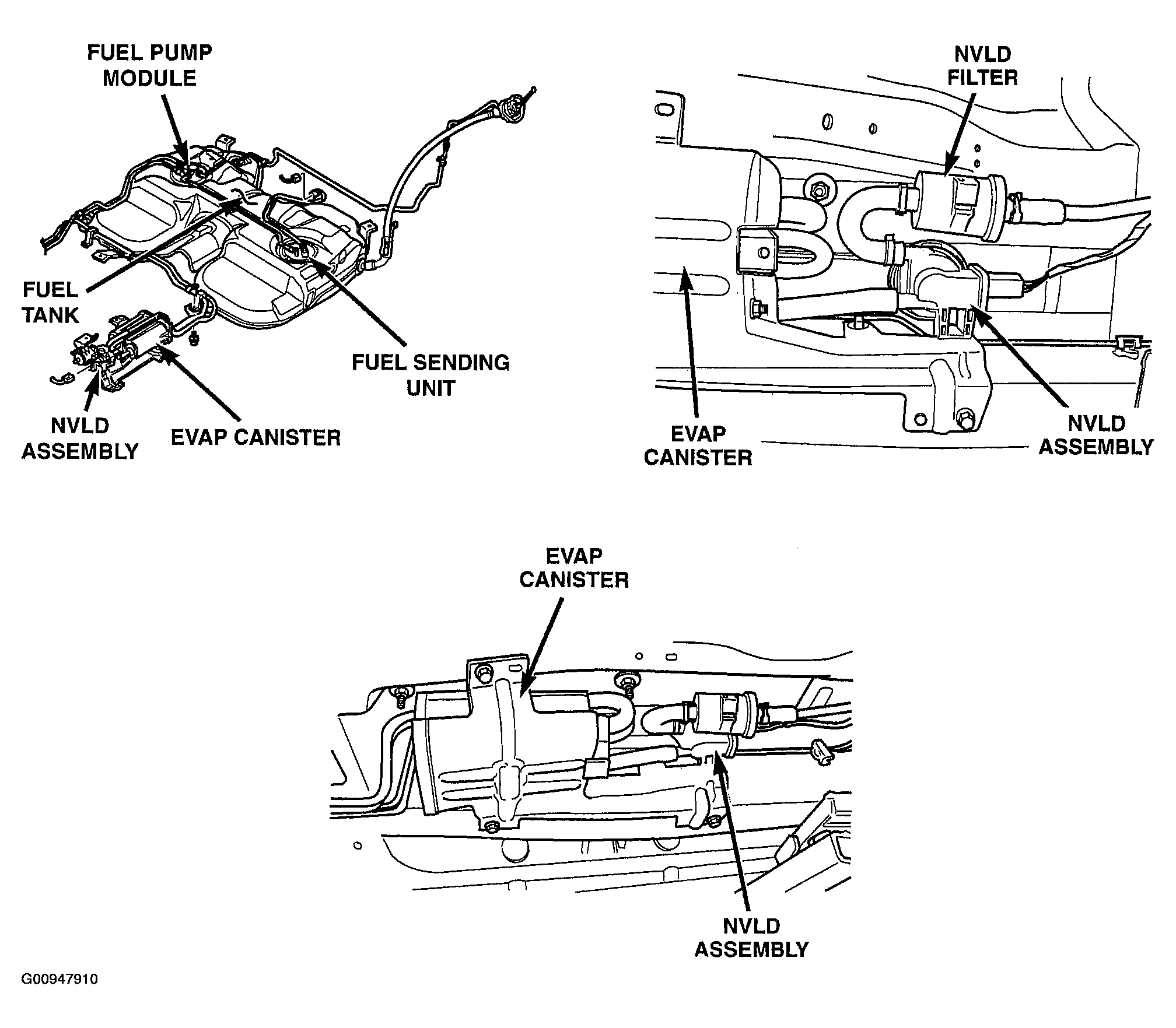 FUEL PUMP MODULE

FUEL TANK

FUEL SENDING UNIT

NVLD ASSEMBLY

EVAP CANISTER

NVLD FILTER

EVAP CANISTER

NVLD ASSEMBLY

EVAP CANISTER

NVLD ASSEMBLY

G00947910