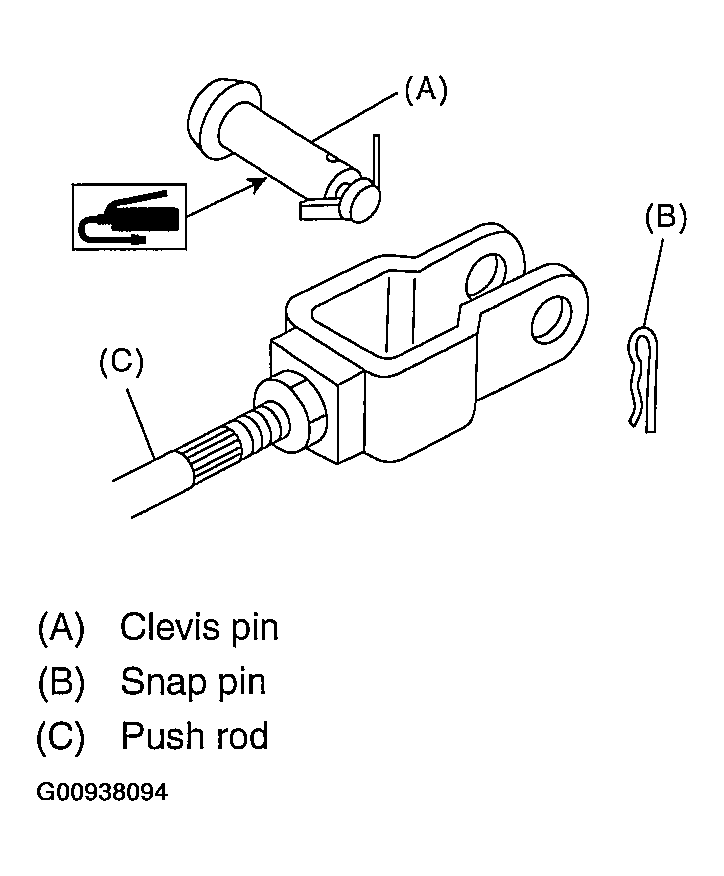 (A)

(B)

(C)

(A) Clevis pin
(B) Snap pin
(C) Push rod

G00938094