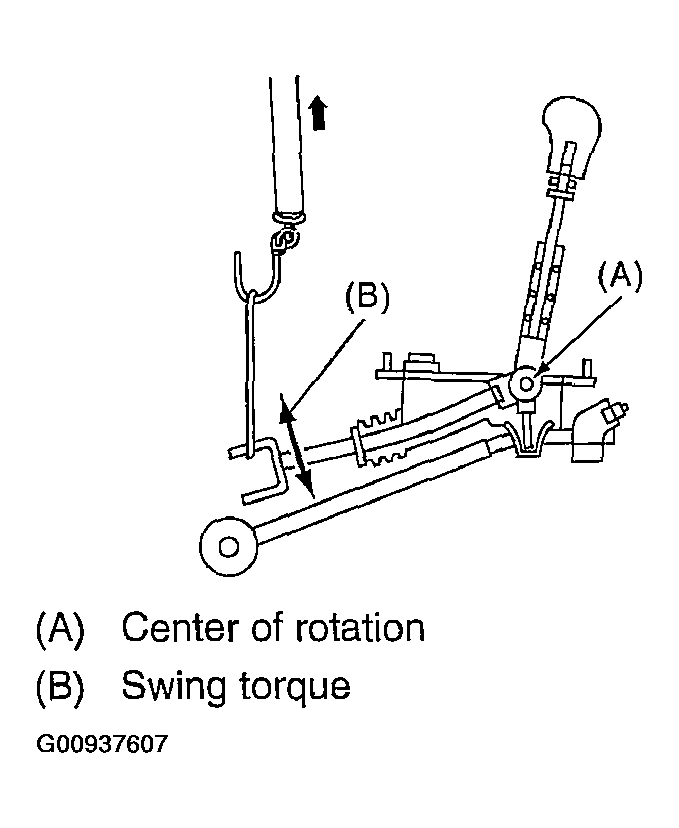 (B)

(A)

(A) Center of rotation

(B) Swing torque

G00937607