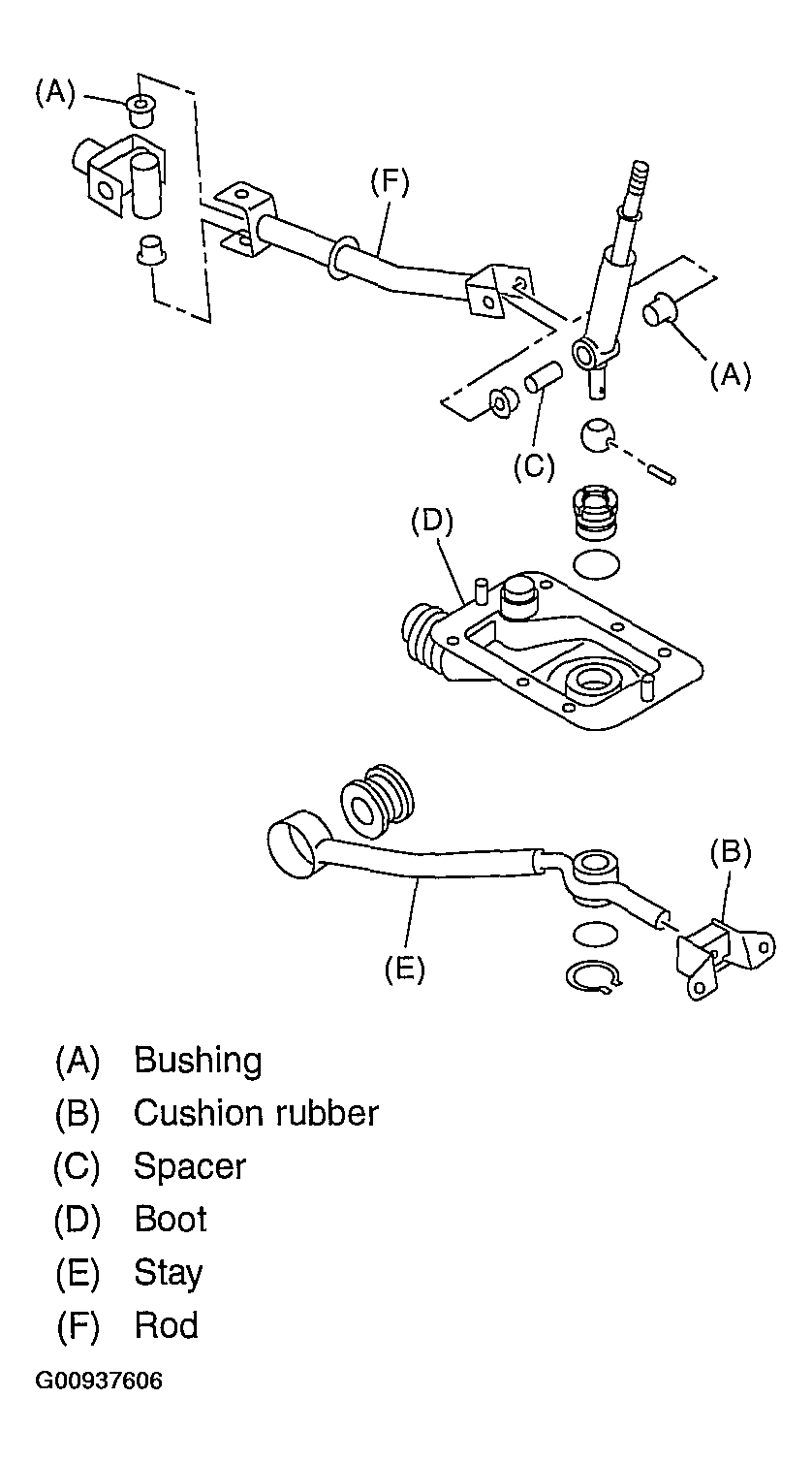 (A)

(F)

(A)

(C)

(D)

(B)

(E)

(A) Bushing
(B) Cushion rubber
(C) Spacer
(D) Boot
(E) Stay
(F) Rod

G00937606