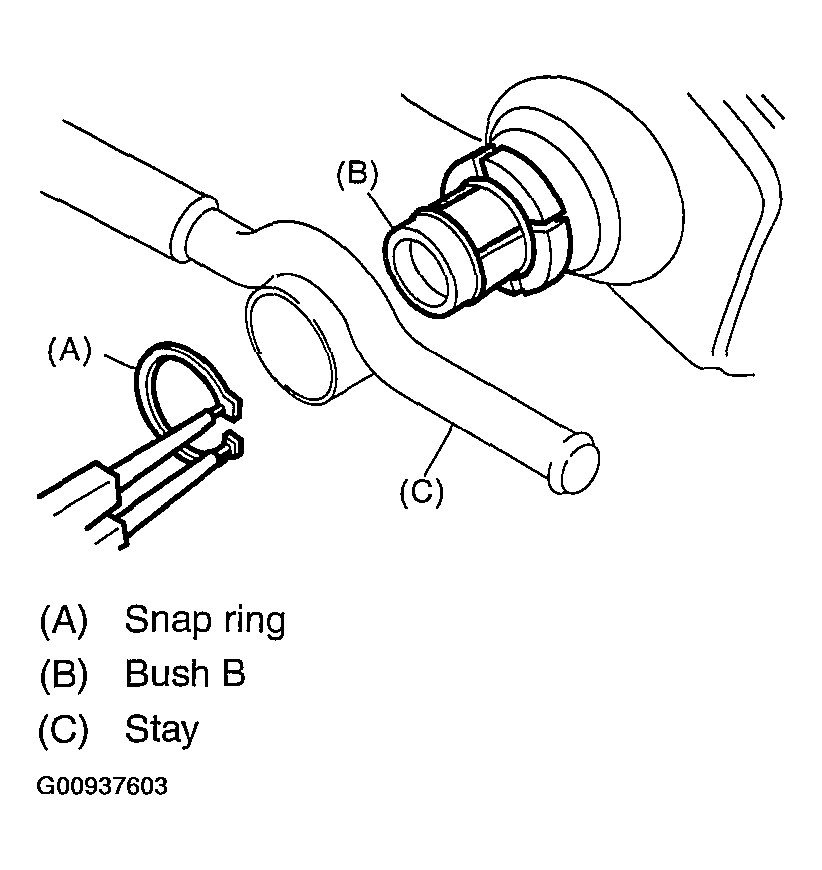 (B)

(A)

(C)

(A) Snap ring
(B) Bush B
(C) Stay

G00937603