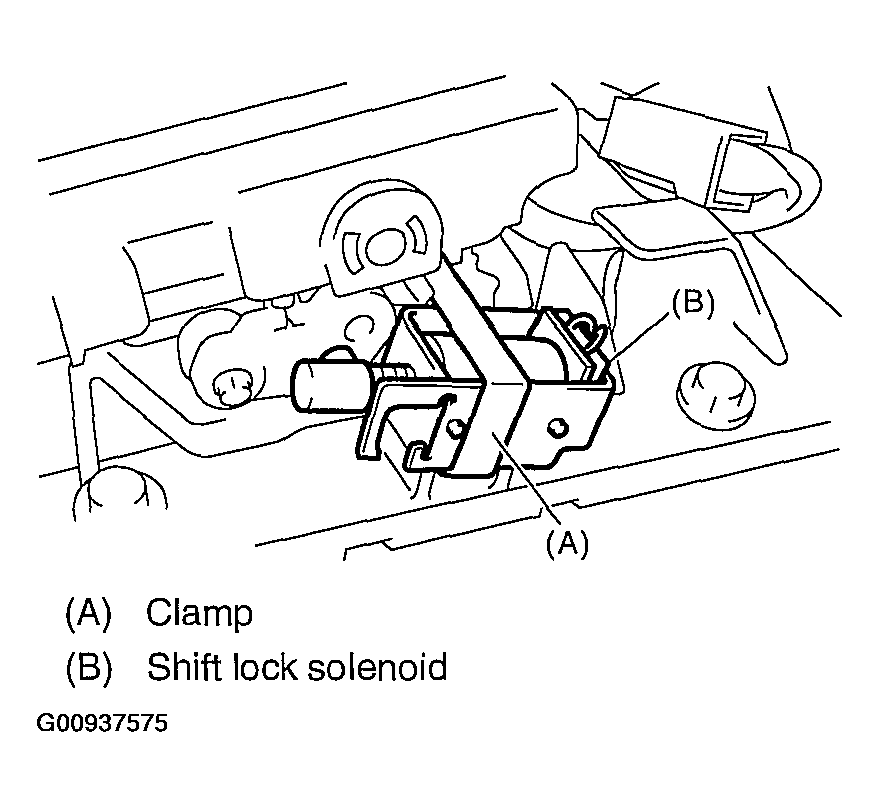 (B)

(A)

(A) Clamp

(B) Shift lock solenoid

G00937575