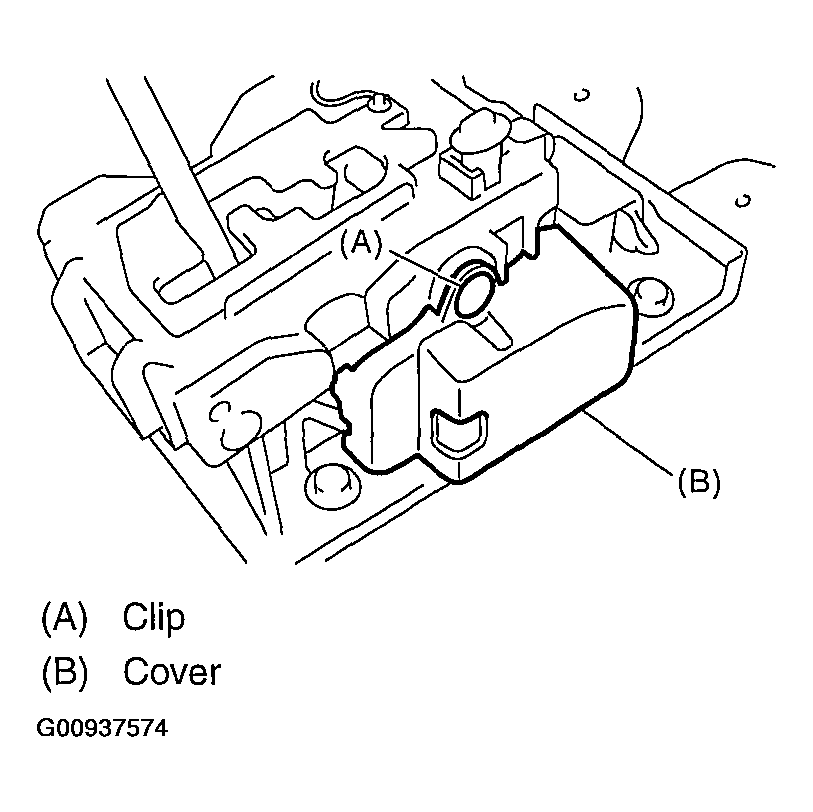 (A)

(B)

(A) Clip
(B) Cover

G00937574