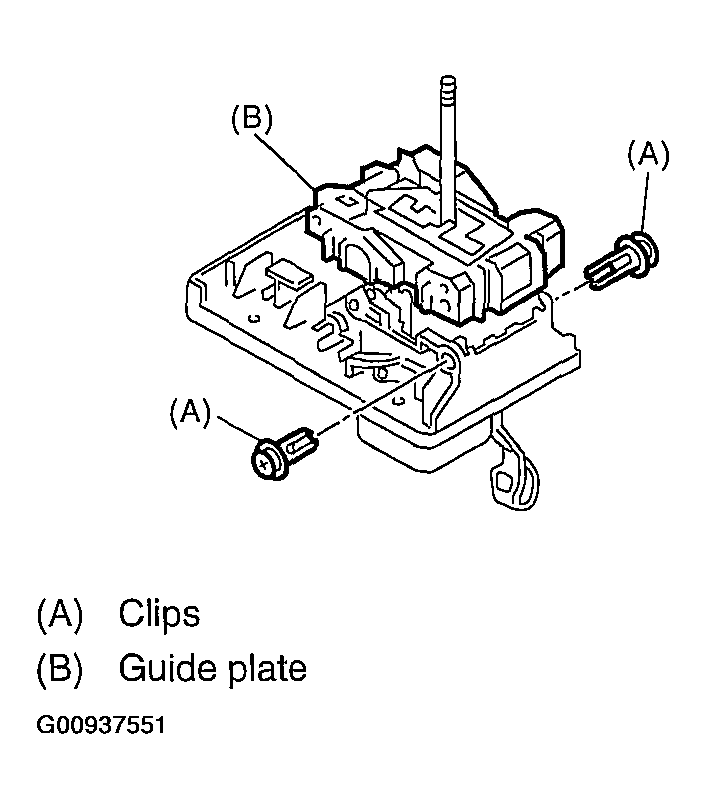 (B)

(A)

(A)

(A) Clips
(B) Guide plate

G00937551