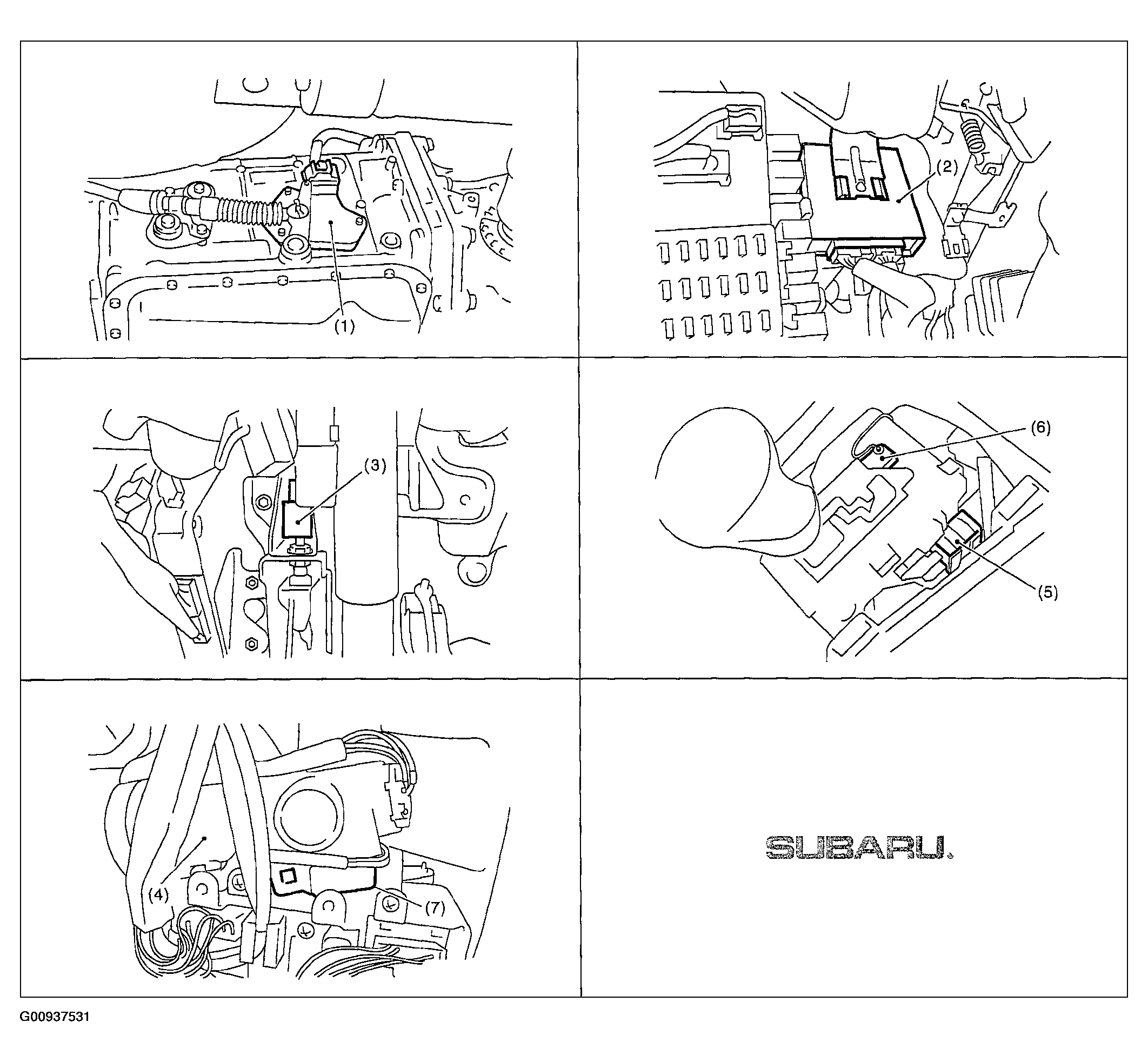 (1)

(2)

(3)

(6)

(5)

(4)

(7)

SUBARU.

G00937531