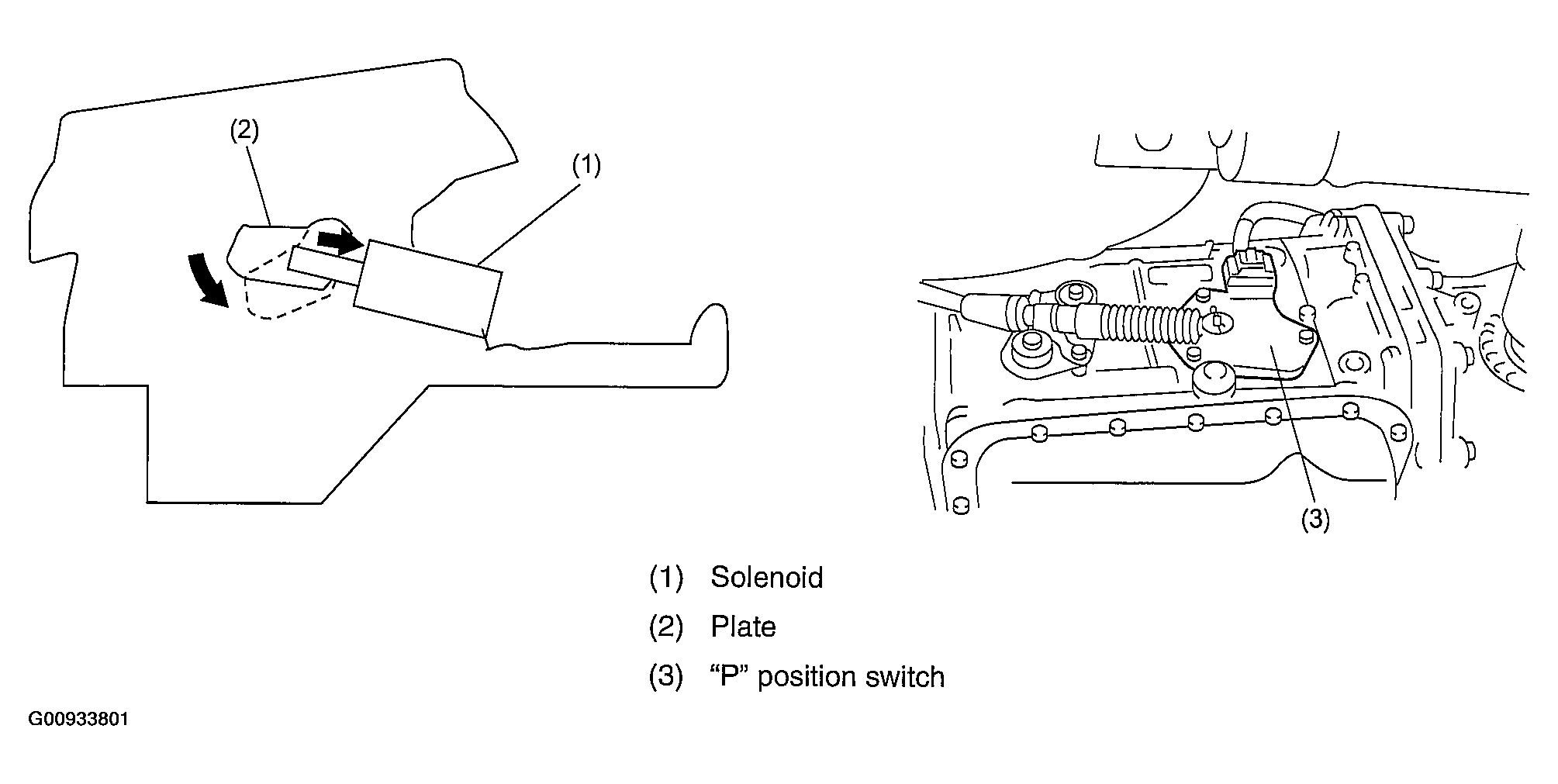 (2)

(1)

(3)

(1) Solenoid

(2) Plate

(3) “P” position switch

G00933801