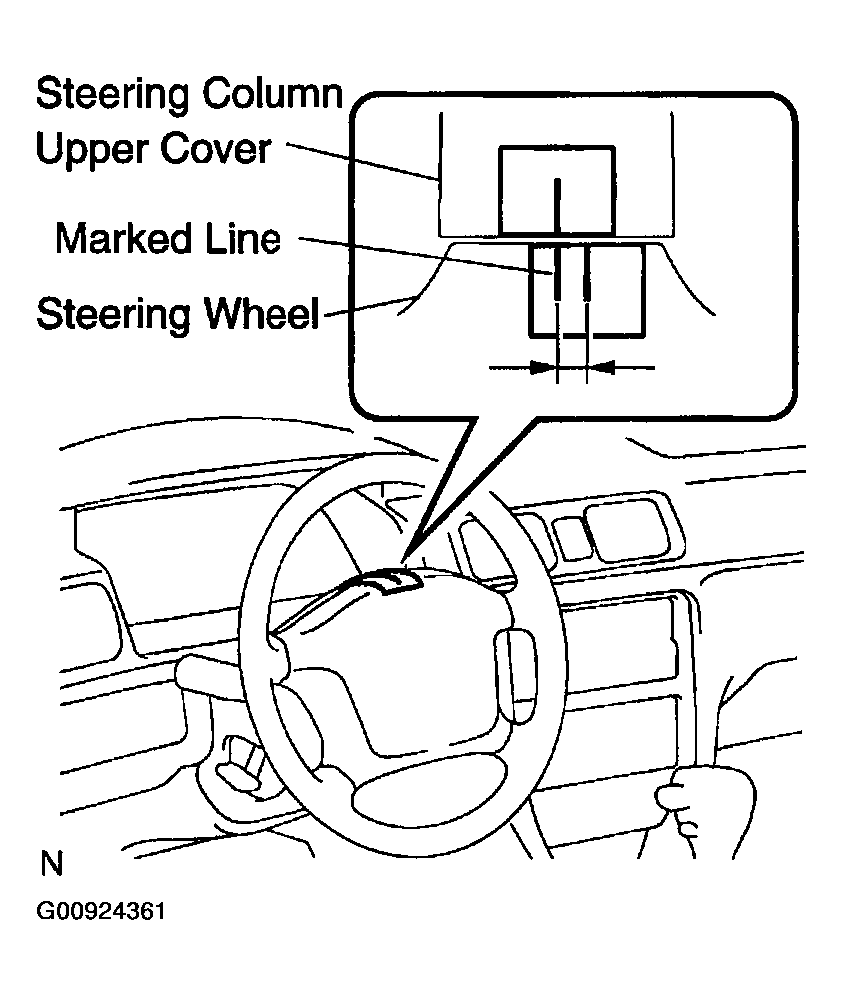 Steering Column Upper Cover

Marked Line

Steering Wheel

N

G00924361