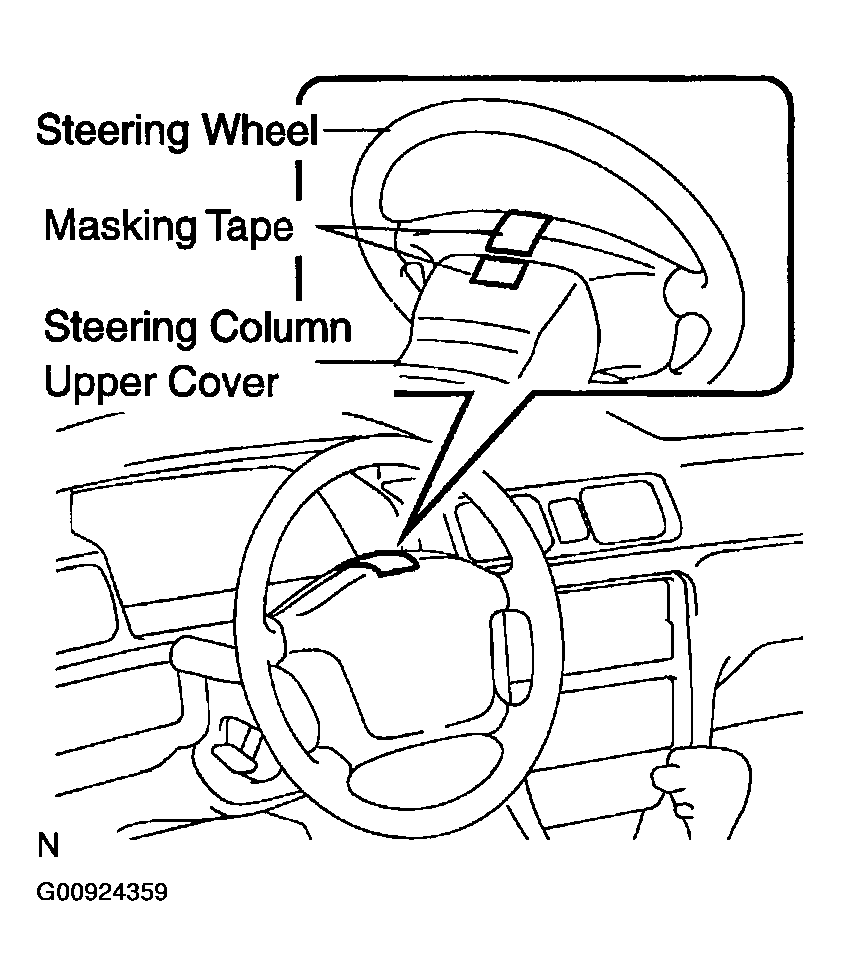 Steering Wheel
Masking Tape
Steering Column Upper Cover

N
G00924359