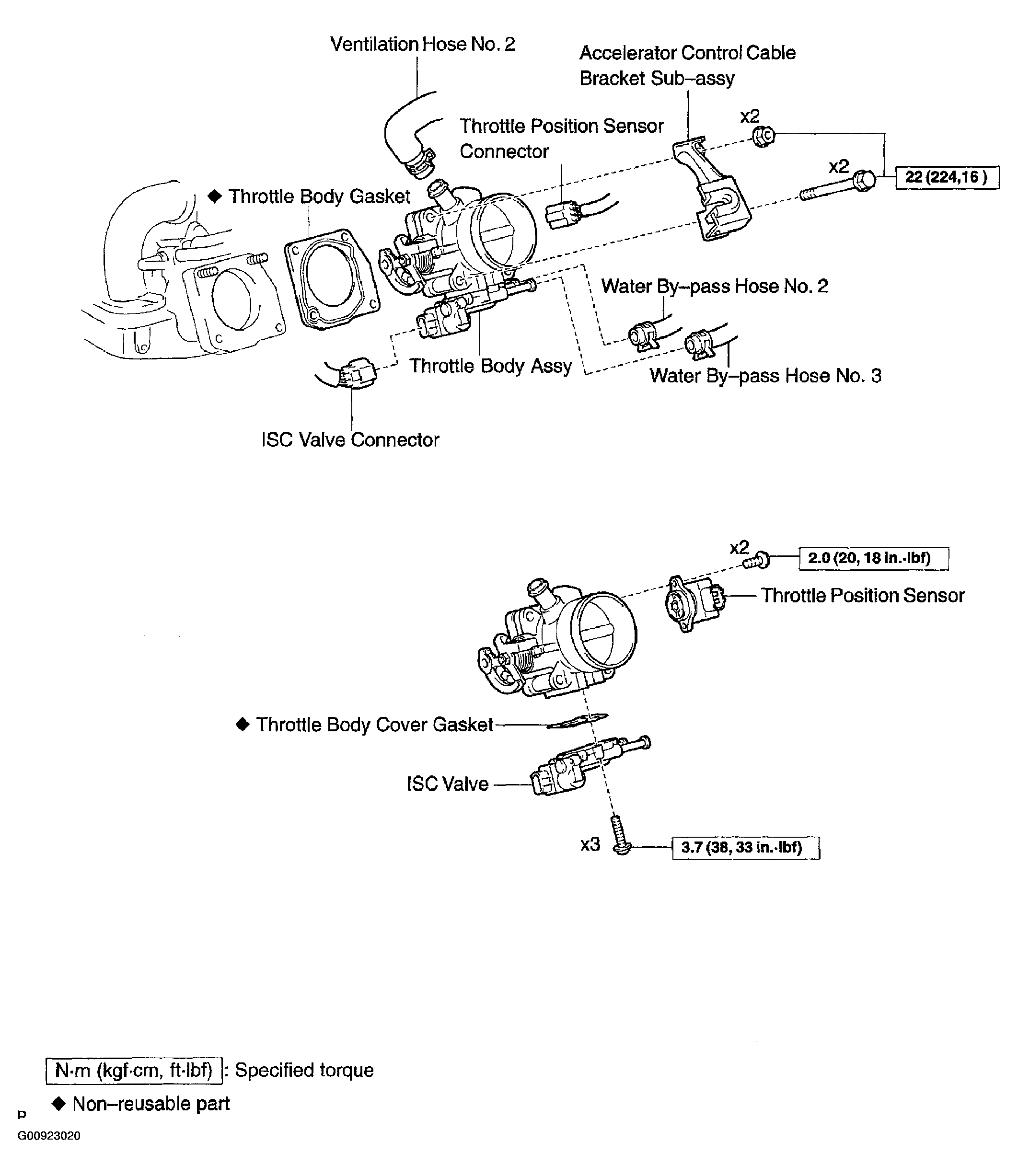 Ventilation Hose No. 2

Accelerator Control Cable Bracket Sub–assy

Throttle Position Sensor Connector

x2

x2

22 (224,16 )

◆ Throttle Body Gasket

Water By–pass Hose No. 2

Throttle Body Assy

Water By–pass Hose No. 3

ISC Valve Connector

x2

2.0 (20, 18 in.·lbf)

Throttle Position Sensor

◆ Throttle Body Cover Gasket

ISC Valve

x3

3.7 (38, 33 in.·lbf)

N·m (kgf·cm, ft·lbf) : Specified torque

◆ Non–reusable part

P

G00923020