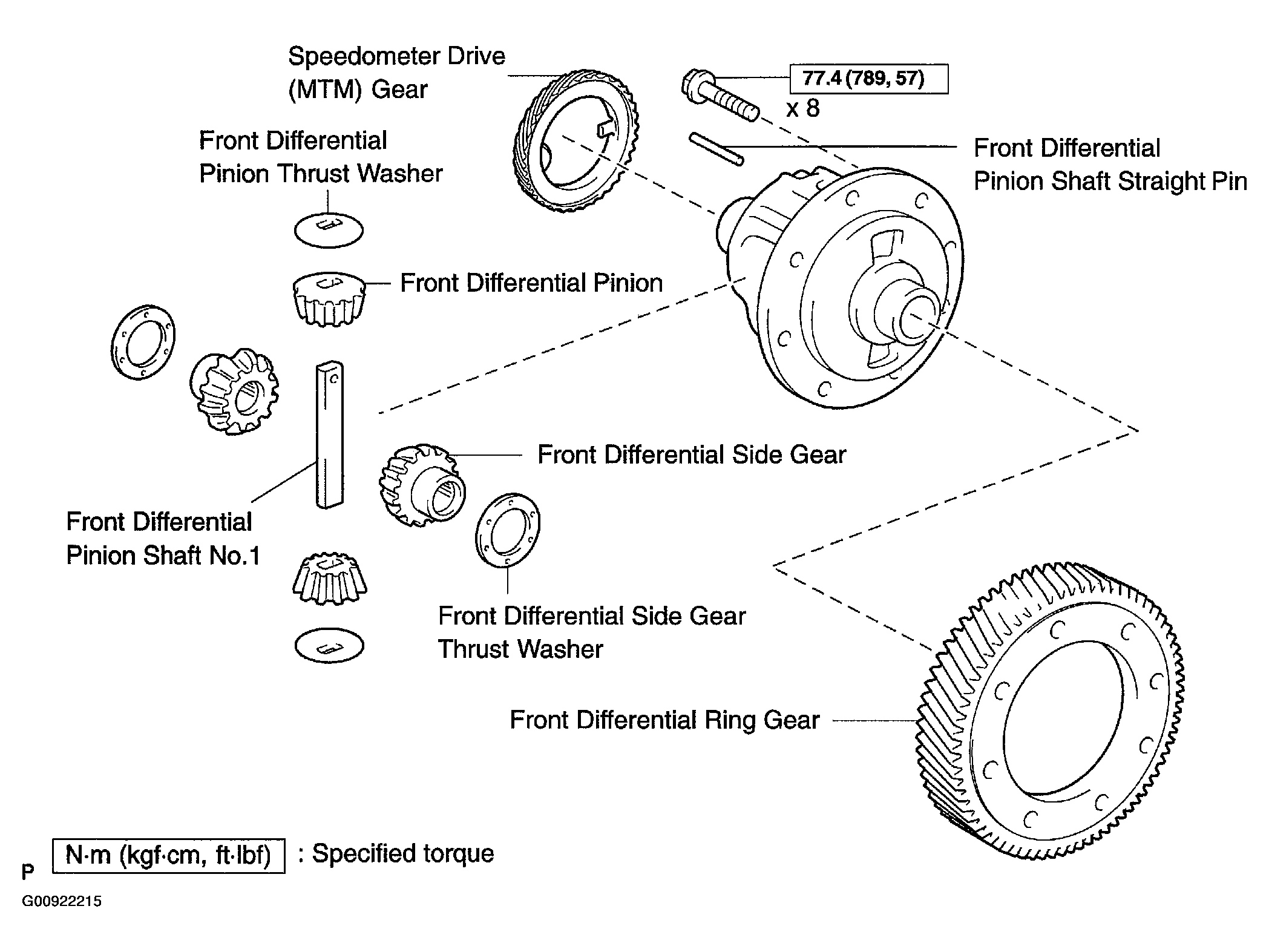 Speedometer Drive (MTM) Gear

77.4 (789, 57)

x 8

Front Differential Pinion Thrust Washer

Front Differential Pinion Shaft Straight Pin

Front Differential Pinion

Front Differential Side Gear

Front Differential Pinion Shaft No.1

Front Differential Side Gear Thrust Washer

Front Differential Ring Gear

P

N·m (kgf·cm, ft·lbf) : Specified torque

G00922215