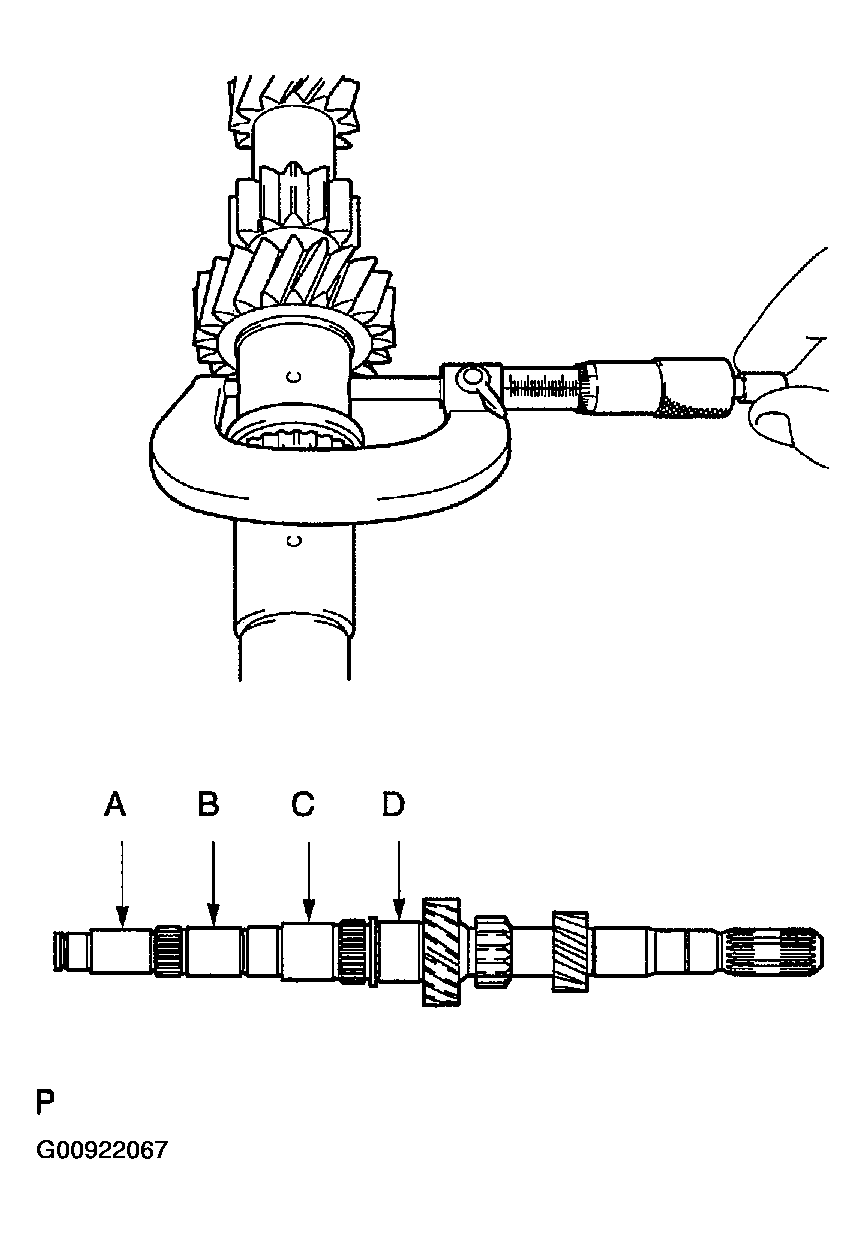 A B C D

P

G00922067