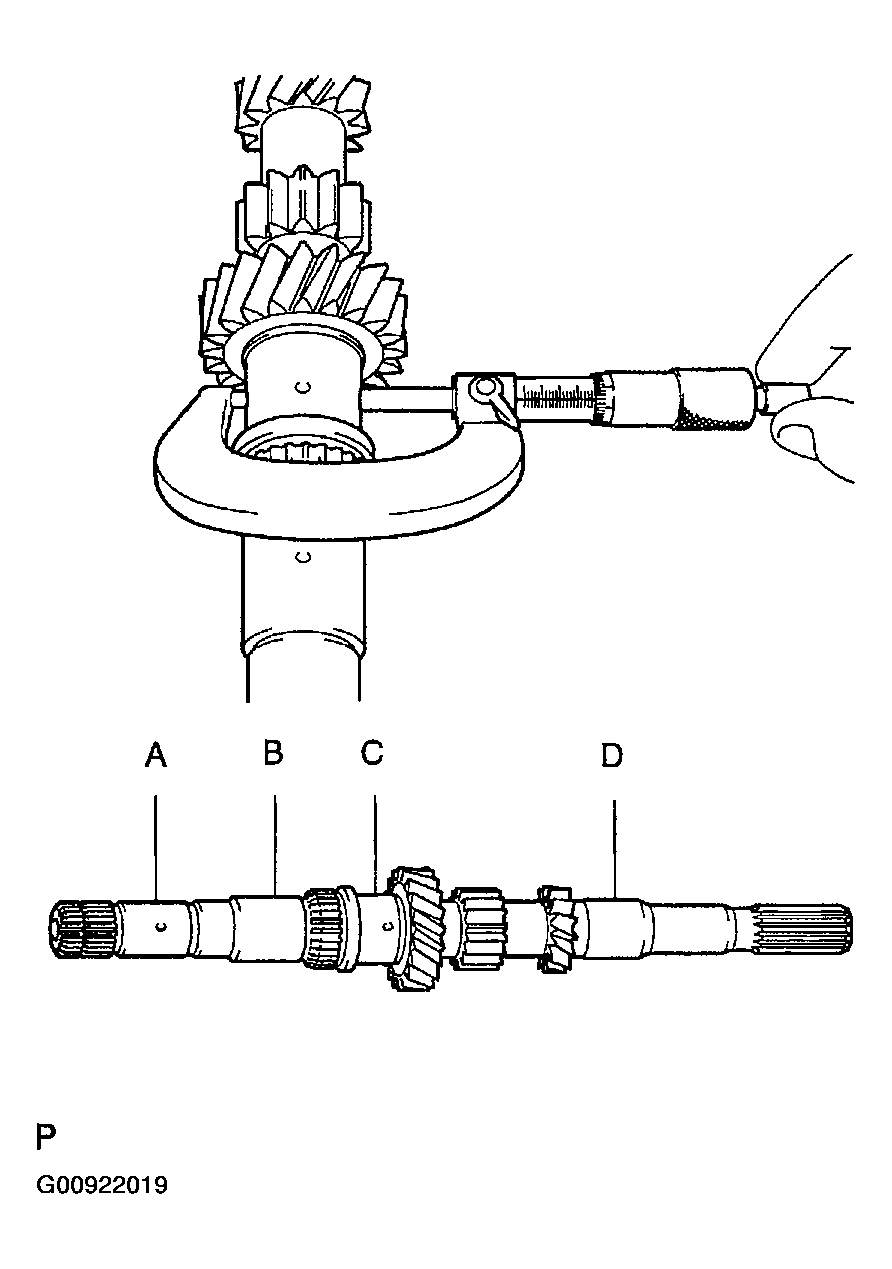 A
B
C
D

P

G00922019