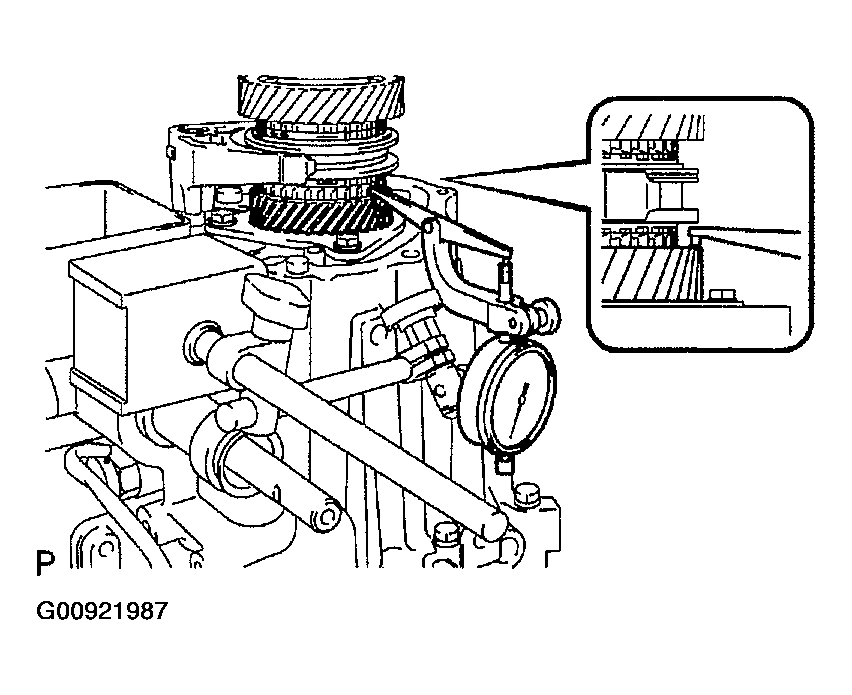 P

G00921987