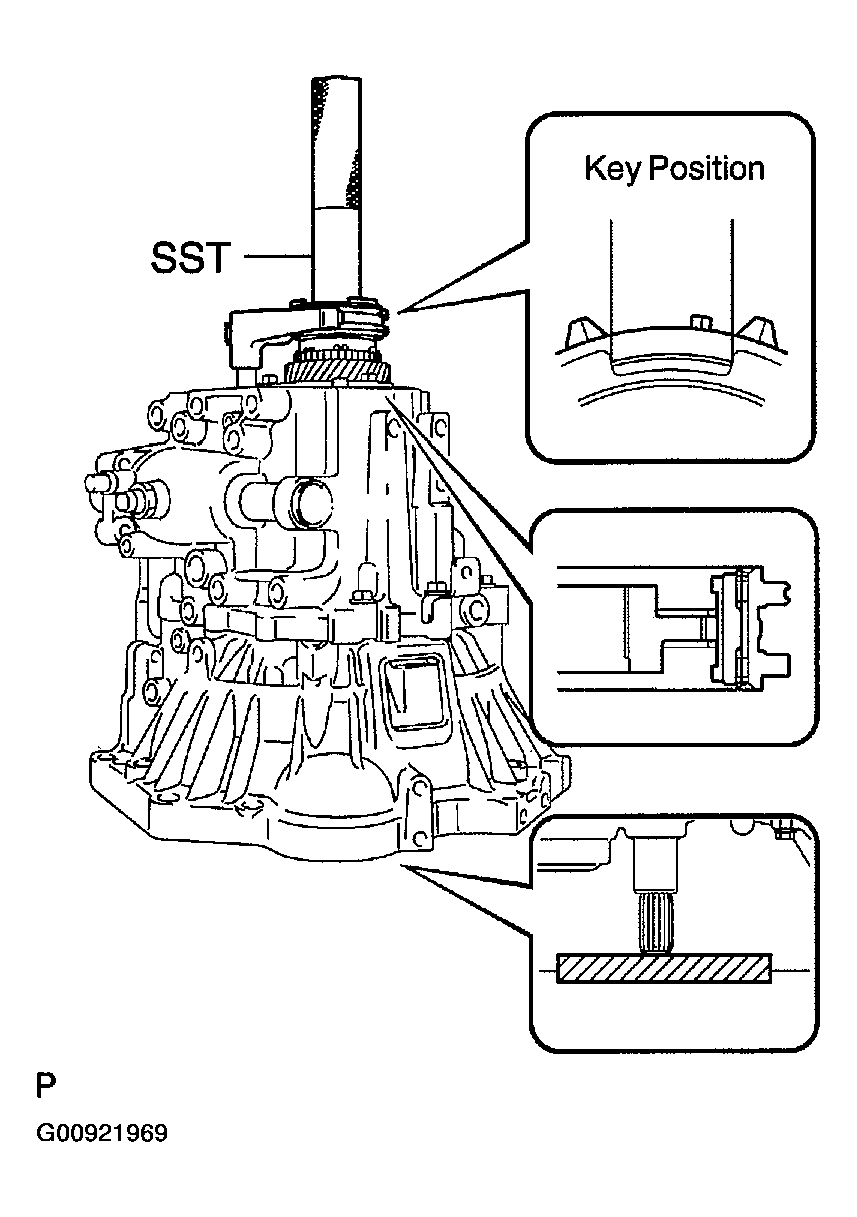 SST

Key Position

P

G00921969