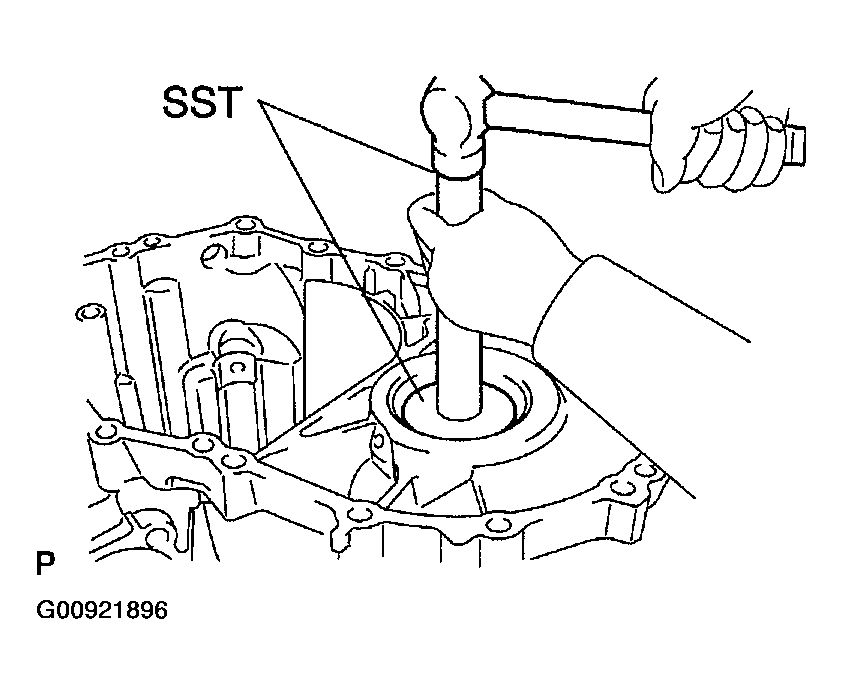 SST

P

G00921896